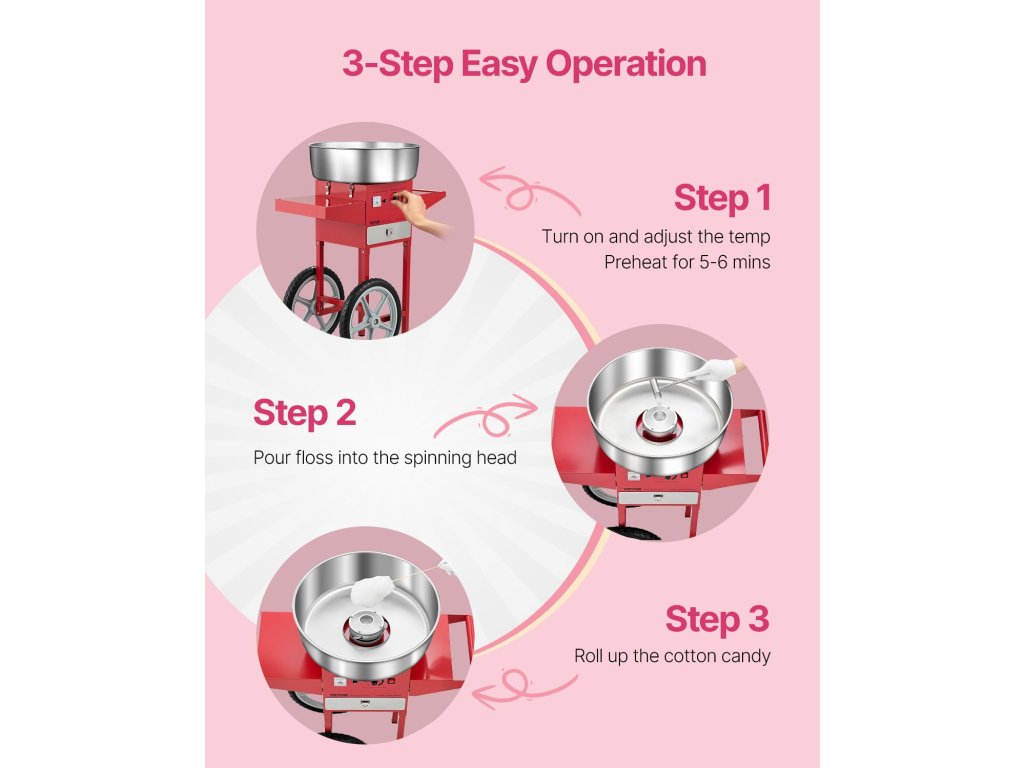 3-Step Easy Operation

Step 1
Turn on and adjust the temp
Preheat for 5-6 mins

Step 2
Pour floss into the spinning head

Step 3
Roll up the cotton candy