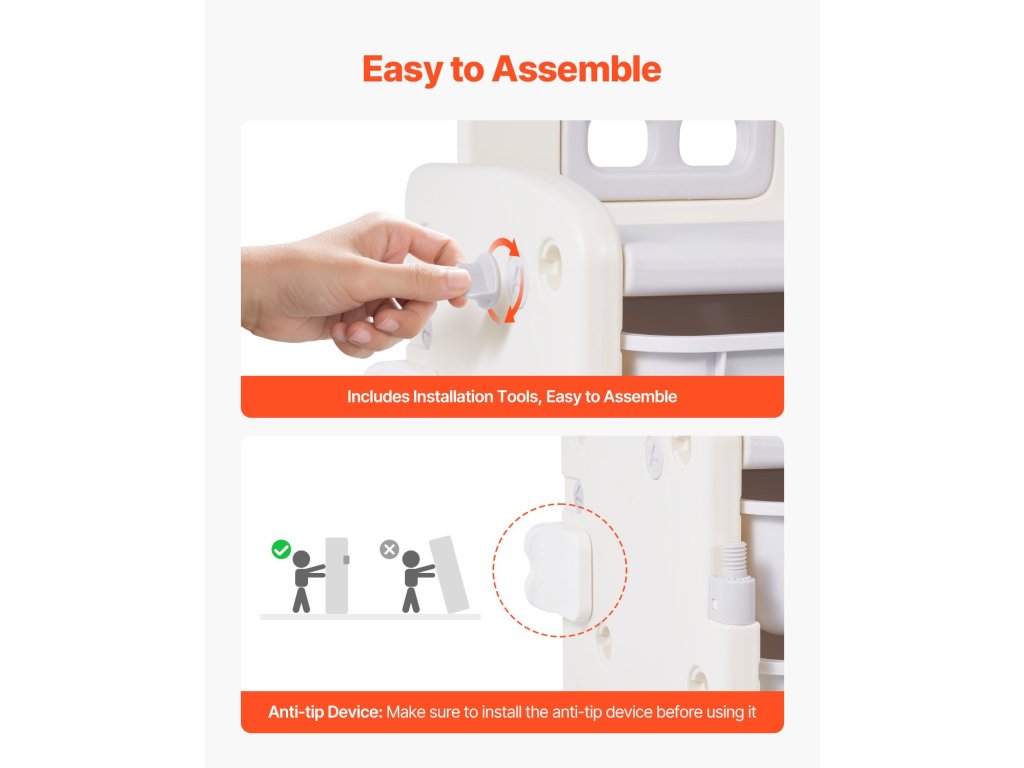 Easy to Assemble

Includes Installation Tools, Easy to Assemble

Anti-tip Device: Make sure to install the anti-tip device before using it