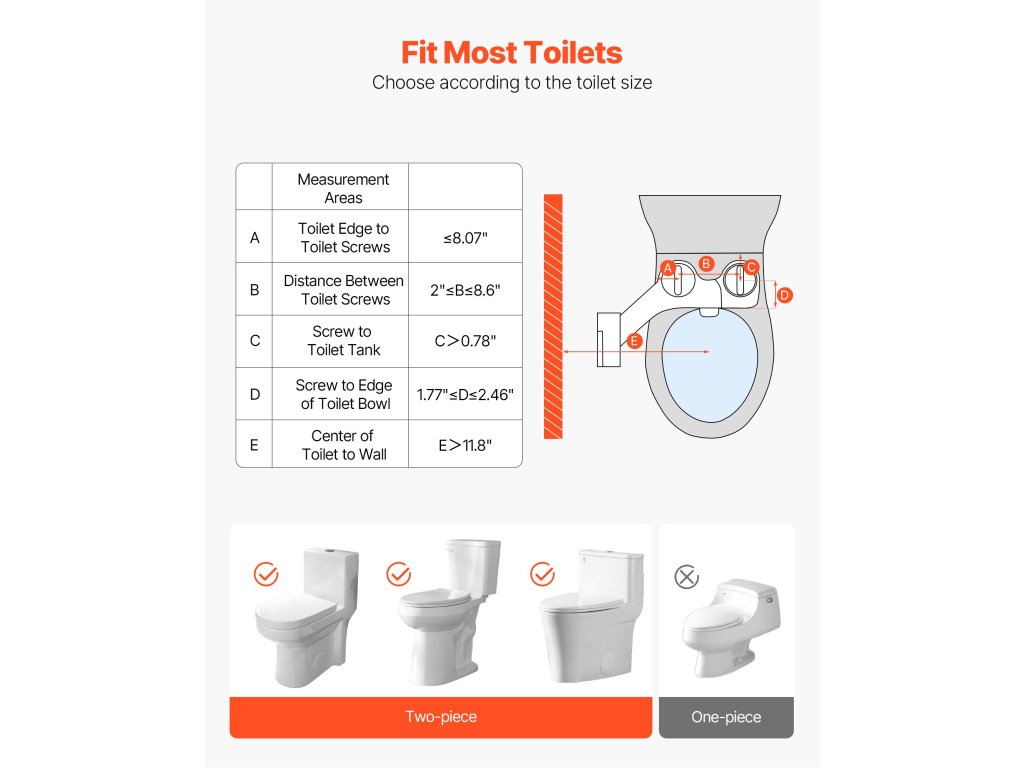 Fit Most Toilets

Choose according to the toilet size

| | Measurement Areas | |
|---|---|---|
| A | Toilet Edge to Toilet Screws | ≤8.07" |
| B | Distance Between Toilet Screws | 2"≤B≤8.6" |
| C | Screw to Toilet Tank | C＞0.78" |
| D | Screw to Edge of Toilet Bowl | 1.77"≤D≤2.46" |
| E | Center of Toilet to Wall | E＞11.8" |

A B C D E

Two-piece

One-piece