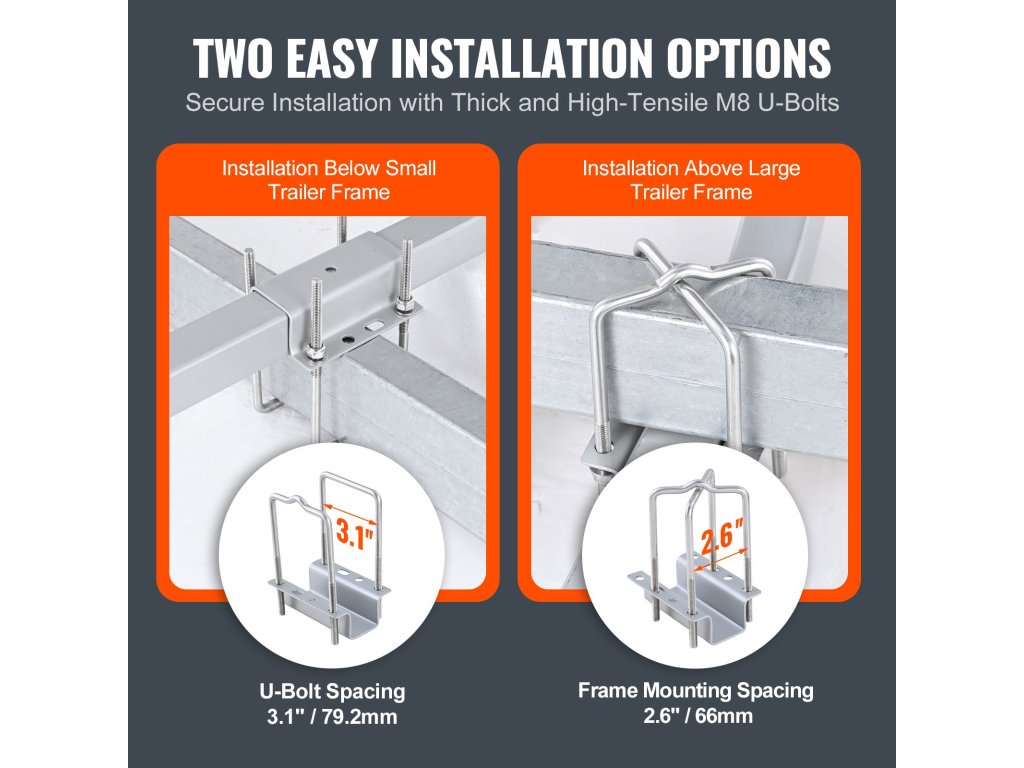 TWO EASY INSTALLATION OPTIONS
Secure Installation with Thick and High-Tensile M8 U-Bolts

Installation Below Small Trailer Frame

3.1"

U-Bolt Spacing
3.1" / 79.2mm

Installation Above Large Trailer Frame

2.6"

Frame Mounting Spacing
2.6" / 66mm