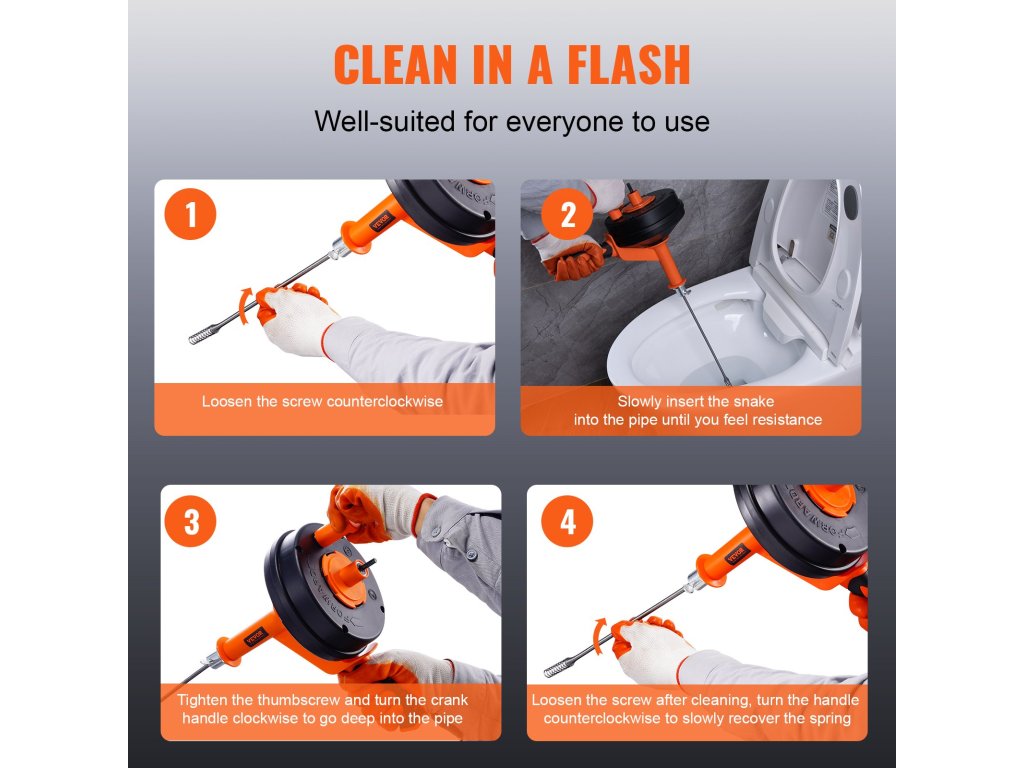 CLEAN IN A FLASH

Well-suited for everyone to use

1

VEVOR

Loosen the screw counterclockwise

2

Slowly insert the snake into the pipe until you feel resistance

3

VEVOR

Tighten the thumbscrew and turn the crank handle clockwise to go deep into the pipe

4

VEVOR

Loosen the screw after cleaning, turn the handle counterclockwise to slowly recover the spring