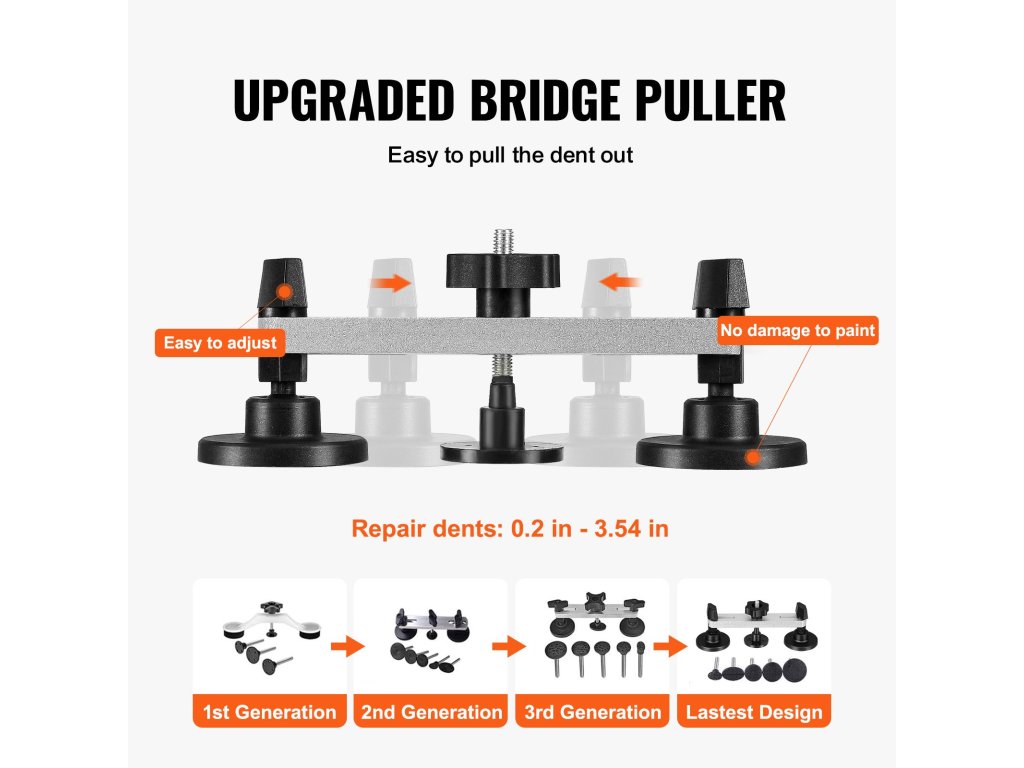 UPGRADED BRIDGE PULLER

Easy to pull the dent out

Easy to adjust

No damage to paint

Repair dents: 0.2 in - 3.54 in

1st Generation

2nd Generation

3rd Generation

Lastest Design