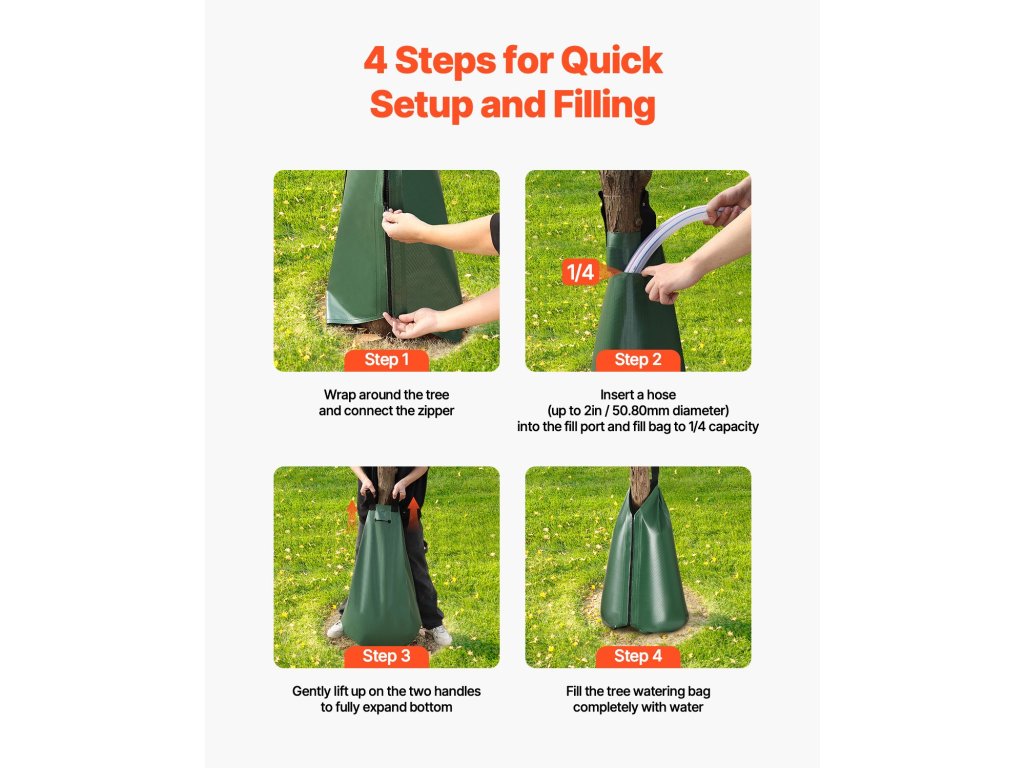 4 Steps for Quick Setup and Filling

Step 1

Wrap around the tree and connect the zipper

1/4

Step 2

Insert a hose (up to 2in / 50.80mm diameter) into the fill port and fill bag to 1/4 capacity

Step 3

Gently lift up on the two handles to fully expand bottom

Step 4

Fill the tree watering bag completely with water