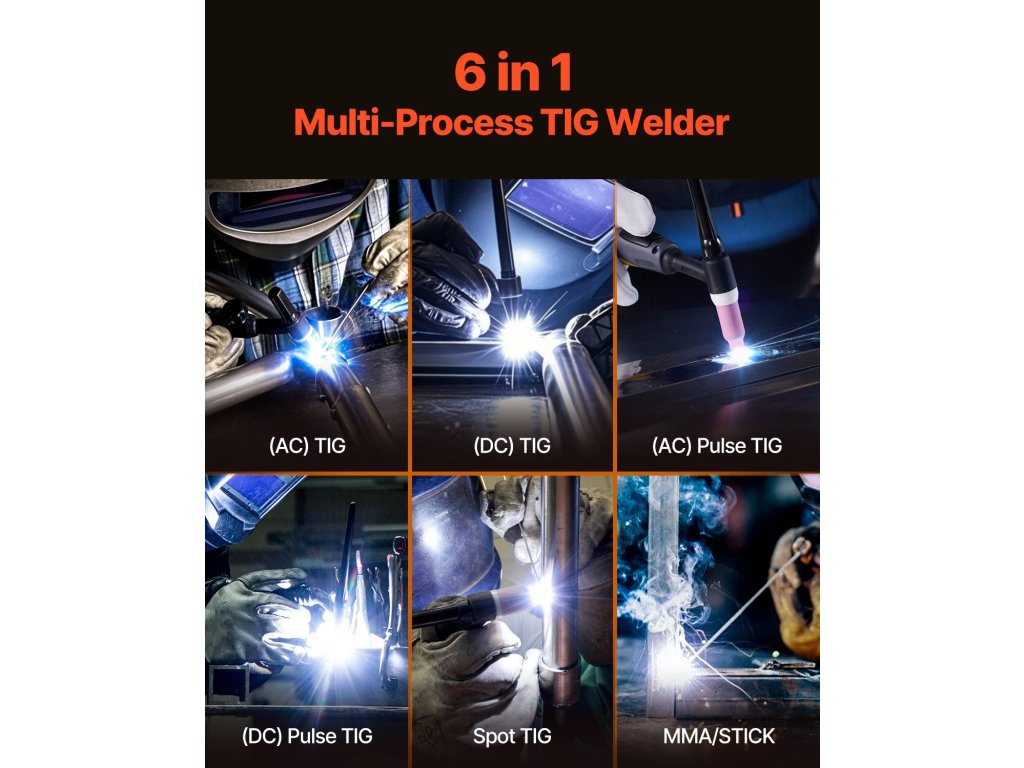 6 in 1
Multi-Process TIG Welder

(AC) TIG

(DC) TIG

(AC) Pulse TIG

(DC) Pulse TIG

Spot TIG

MMA/STICK