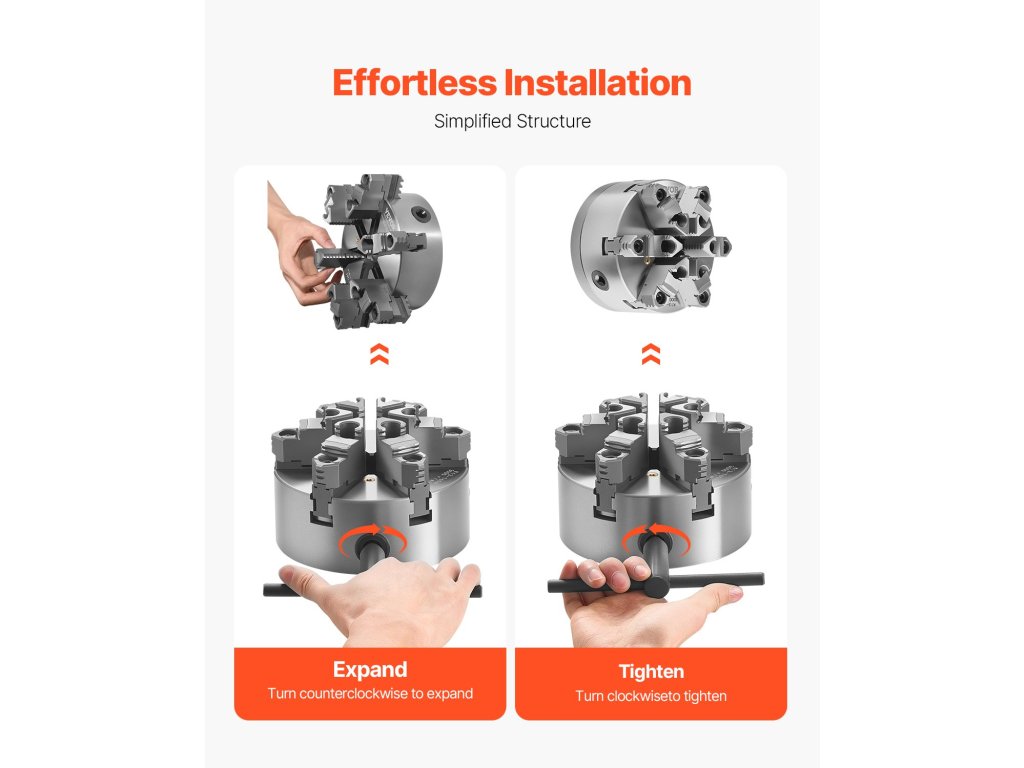 Effortless Installation

Simplified Structure

Expand

Turn counterclockwise to expand

Tighten

Turn clockwiseto tighten