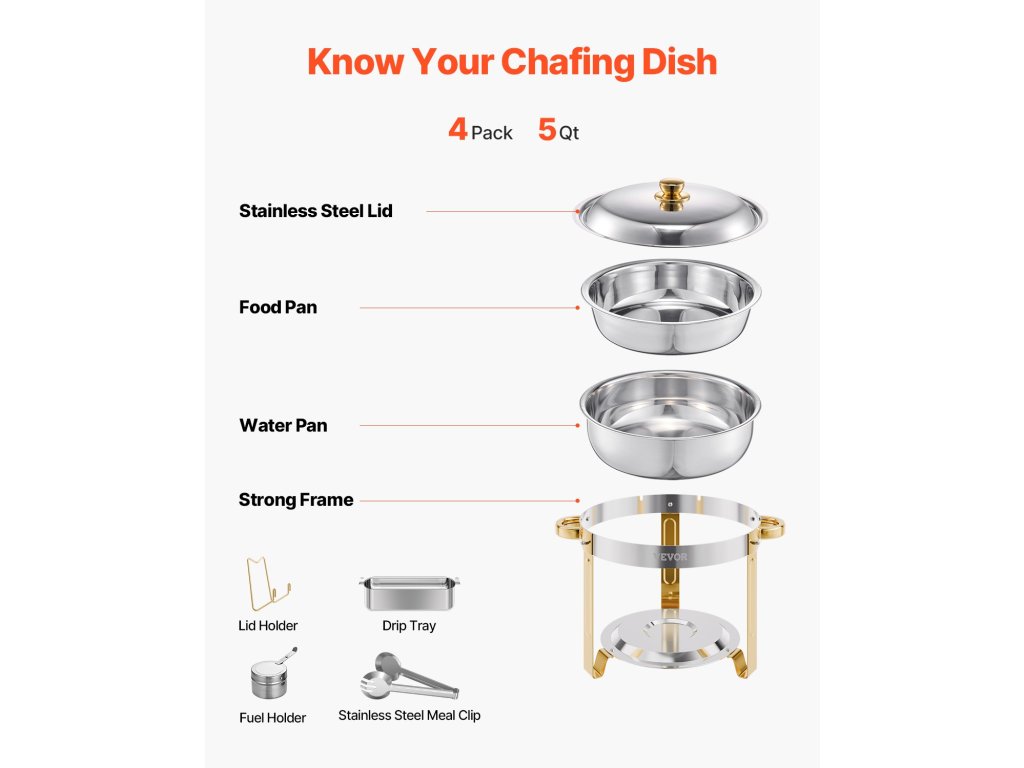 Know Your Chafing Dish

4 Pack 5 Qt

Stainless Steel Lid

Food Pan

Water Pan

Strong Frame

VEVOR

Lid Holder

Drip Tray

Fuel Holder

Stainless Steel Meal Clip