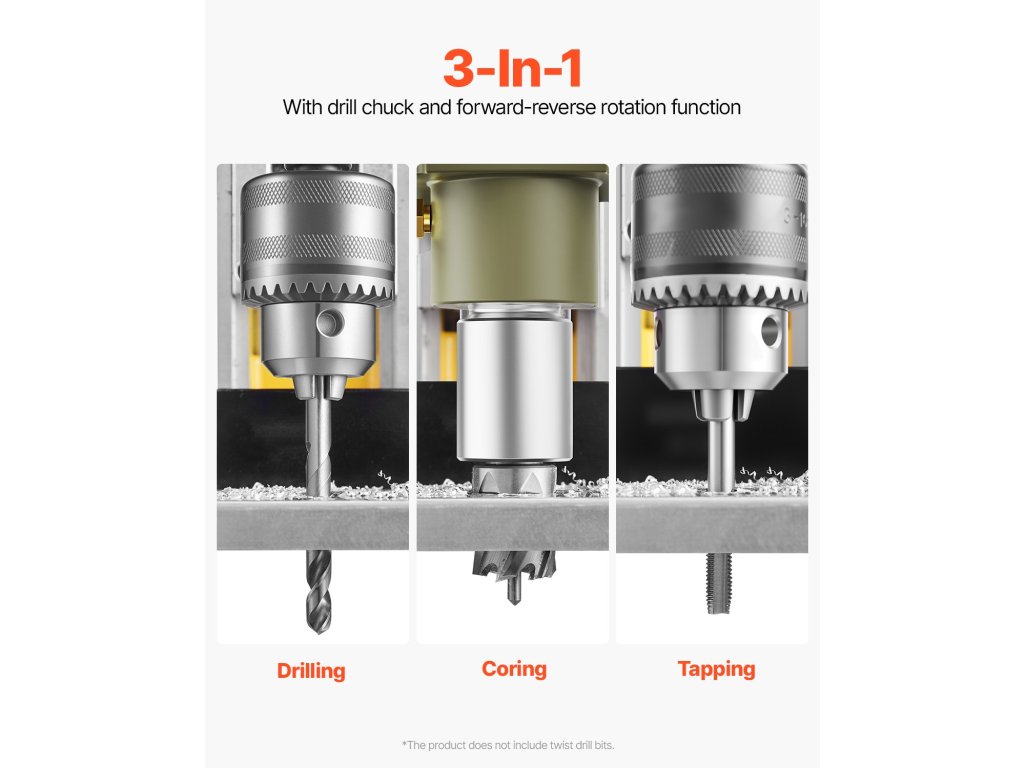 3-In-1
With drill chuck and forward-reverse rotation function

Drilling

Coring

Tapping

*The product does not include twist drill bits.