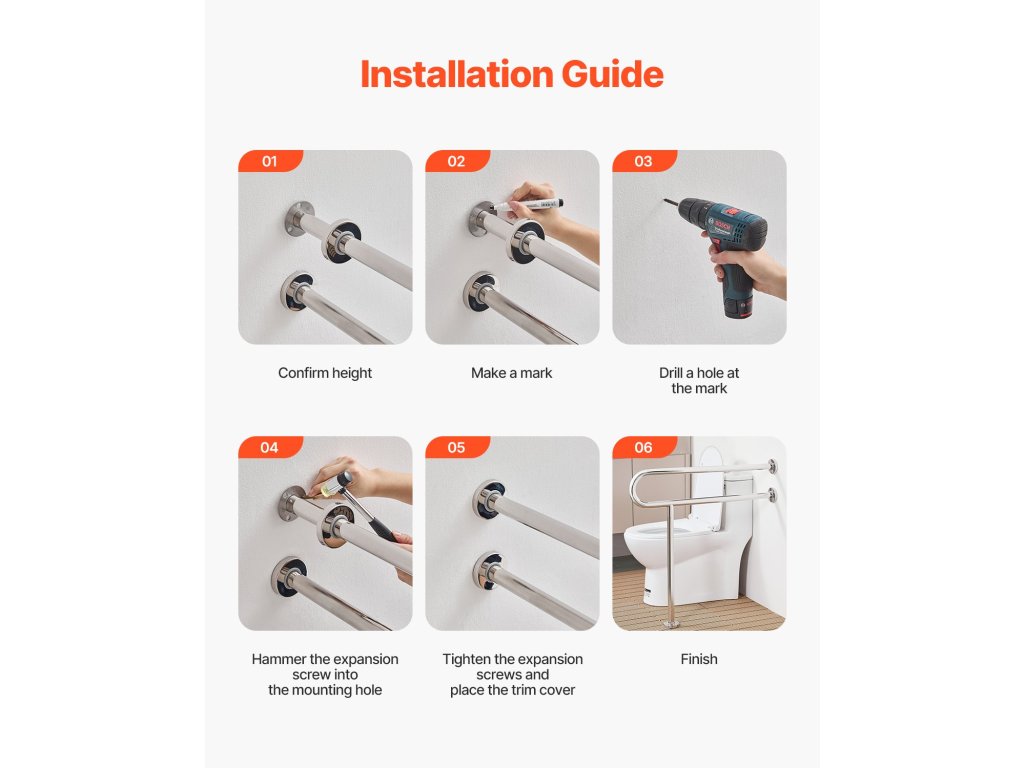 Installation Guide

01

Confirm height

02

Make a mark

03

BOSCH

Drill a hole at the mark

04

Hammer the expansion screw into the mounting hole

05

Tighten the expansion screws and place the trim cover

06

Finish