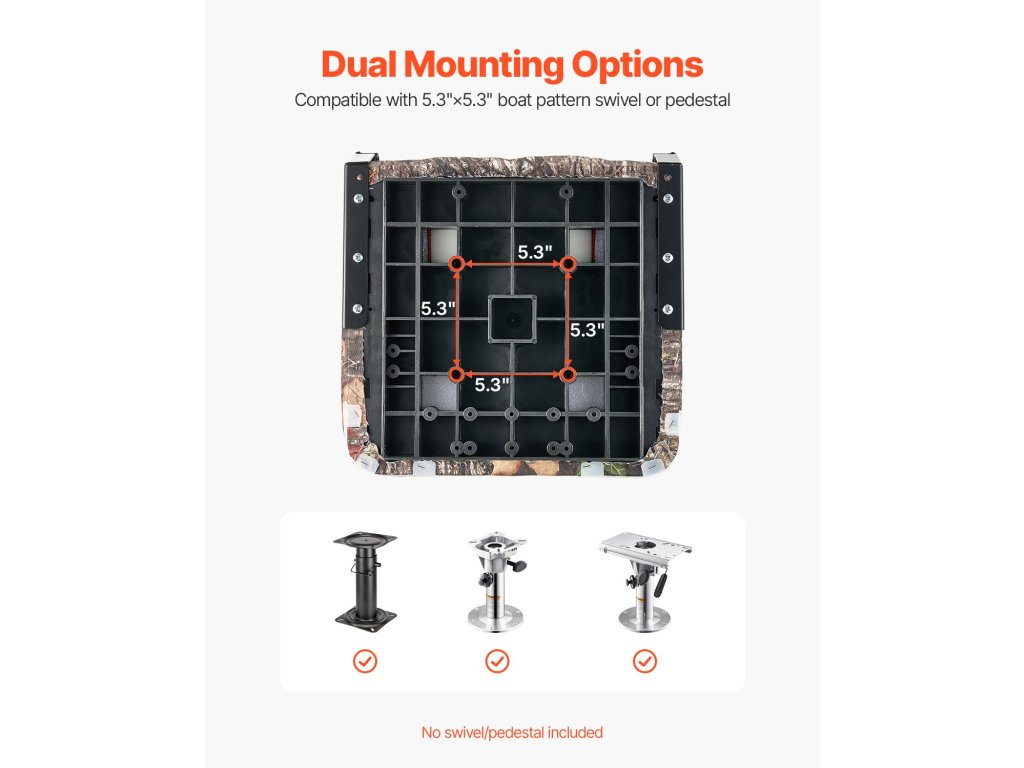 Dual Mounting Options

Compatible with 5.3"×5.3" boat pattern swivel or pedestal

5.3"

5.3"

5.3"

5.3"

No swivel/pedestal included