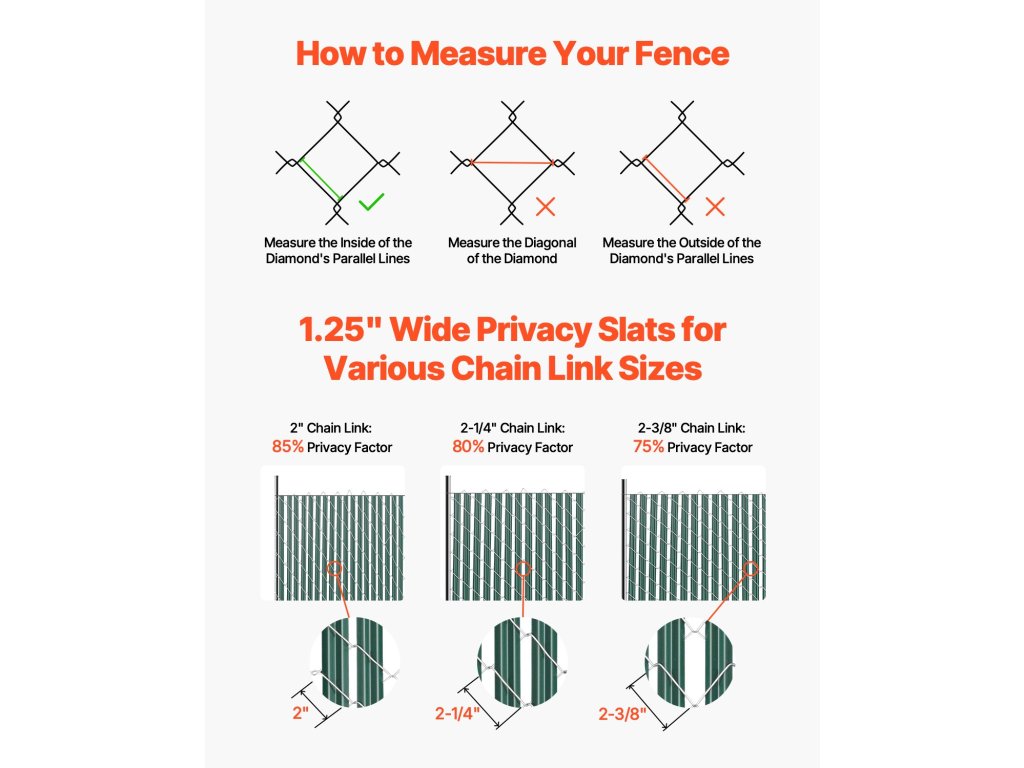 How to Measure Your Fence

Measure the Inside of the Diamond's Parallel Lines

Measure the Diagonal of the Diamond

Measure the Outside of the Diamond's Parallel Lines

1.25" Wide Privacy Slats for Various Chain Link Sizes

2" Chain Link:
85% Privacy Factor

2-1/4" Chain Link:
80% Privacy Factor

2-3/8" Chain Link:
75% Privacy Factor

2"

2-1/4"

2-3/8"