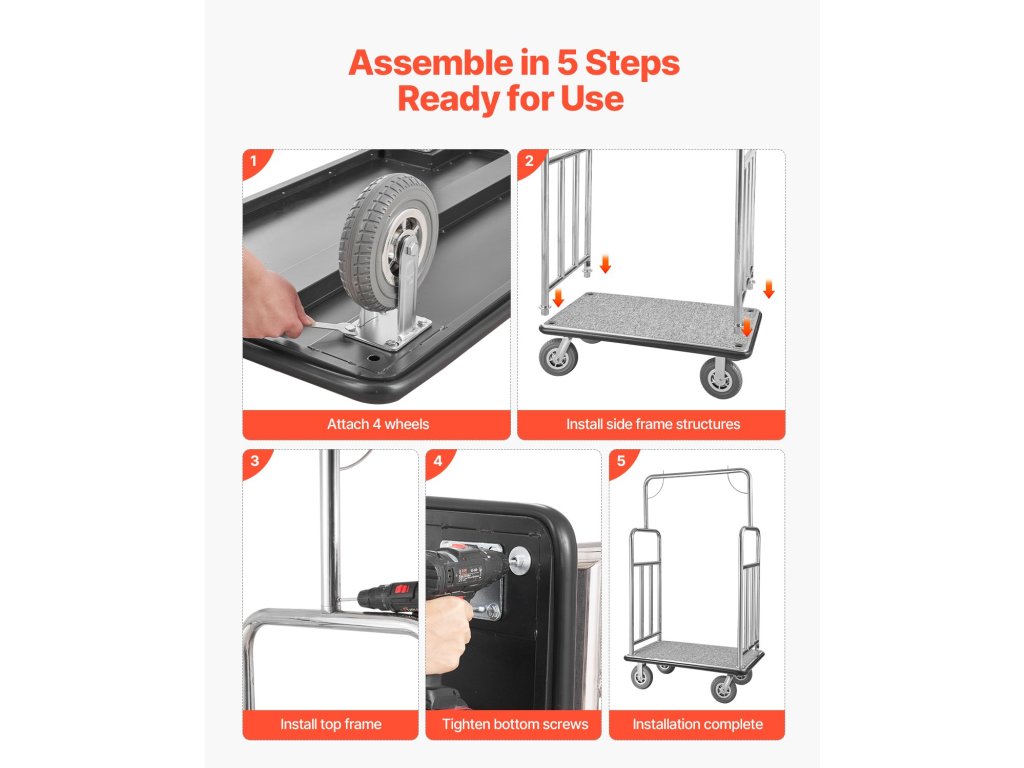 Assemble in 5 Steps
Ready for Use

1
Attach 4 wheels

2
Install side frame structures

3
Install top frame

4
Tighten bottom screws

5
Installation complete