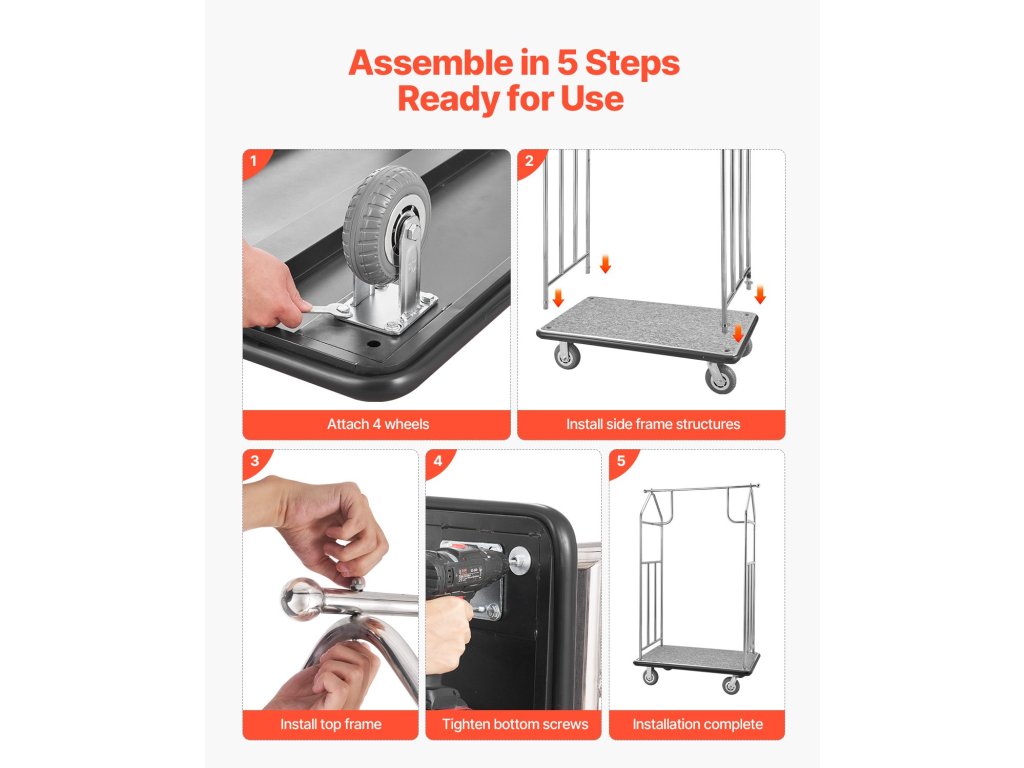 Assemble in 5 Steps
Ready for Use

1
Attach 4 wheels

2
Install side frame structures

3
Install top frame

4
Tighten bottom screws

5
Installation complete