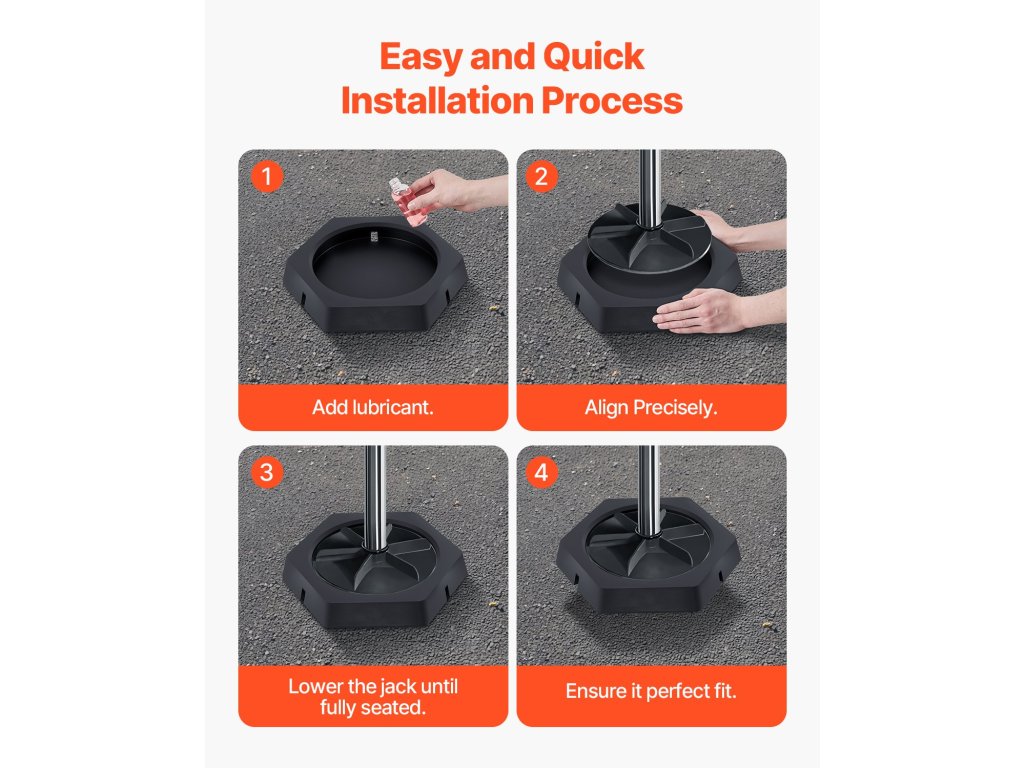 Easy and Quick Installation Process

1

Add lubricant.

2

Align Precisely.

3

Lower the jack until fully seated.

4

Ensure it perfect fit.