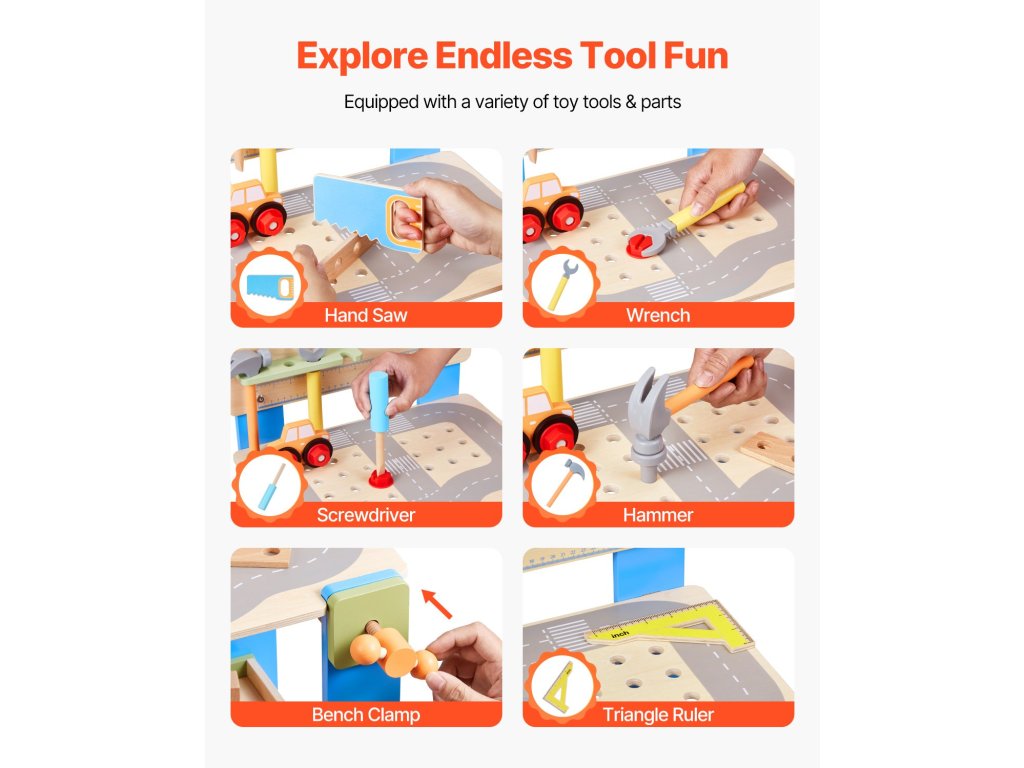 Explore Endless Tool Fun

Equipped with a variety of toy tools & parts

Hand Saw

Wrench

Screwdriver

Hammer

Bench Clamp

inch

Triangle Ruler