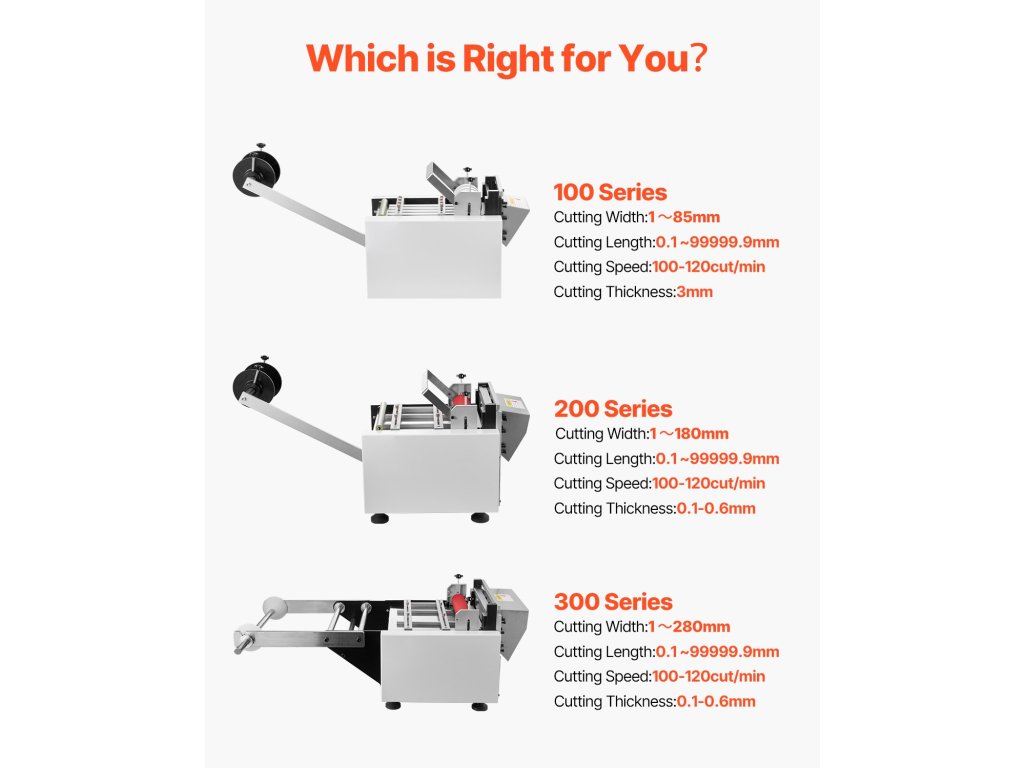 Which is Right for You?

100 Series
Cutting Width:1～85mm
Cutting Length:0.1～99999.9mm
Cutting Speed:100-120cut/min
Cutting Thickness:3mm

200 Series
Cutting Width:1～180mm
Cutting Length:0.1～99999.9mm
Cutting Speed:100-120cut/min
Cutting Thickness:0.1-0.6mm

300 Series
Cutting Width:1～280mm
Cutting Length:0.1～99999.9mm
Cutting Speed:100-120cut/min
Cutting Thickness:0.1-0.6mm