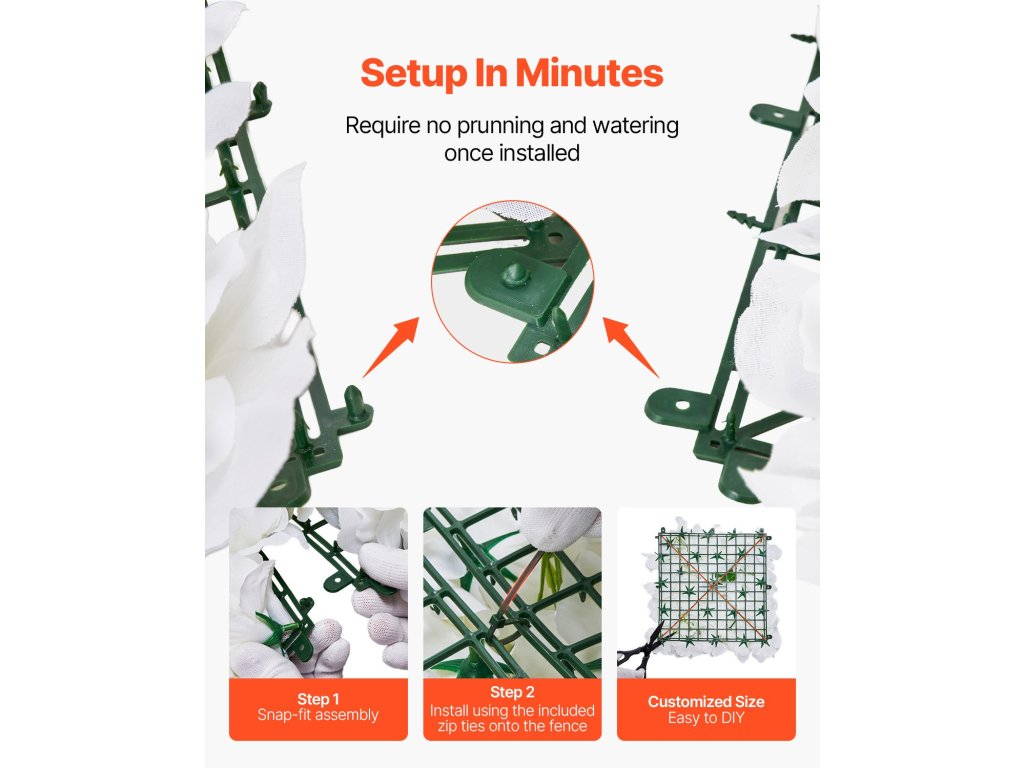 Setup In Minutes

Require no prunning and watering once installed

Step 1
Snap-fit assembly

Step 2
Install using the included zip ties onto the fence

Customized Size
Easy to DIY