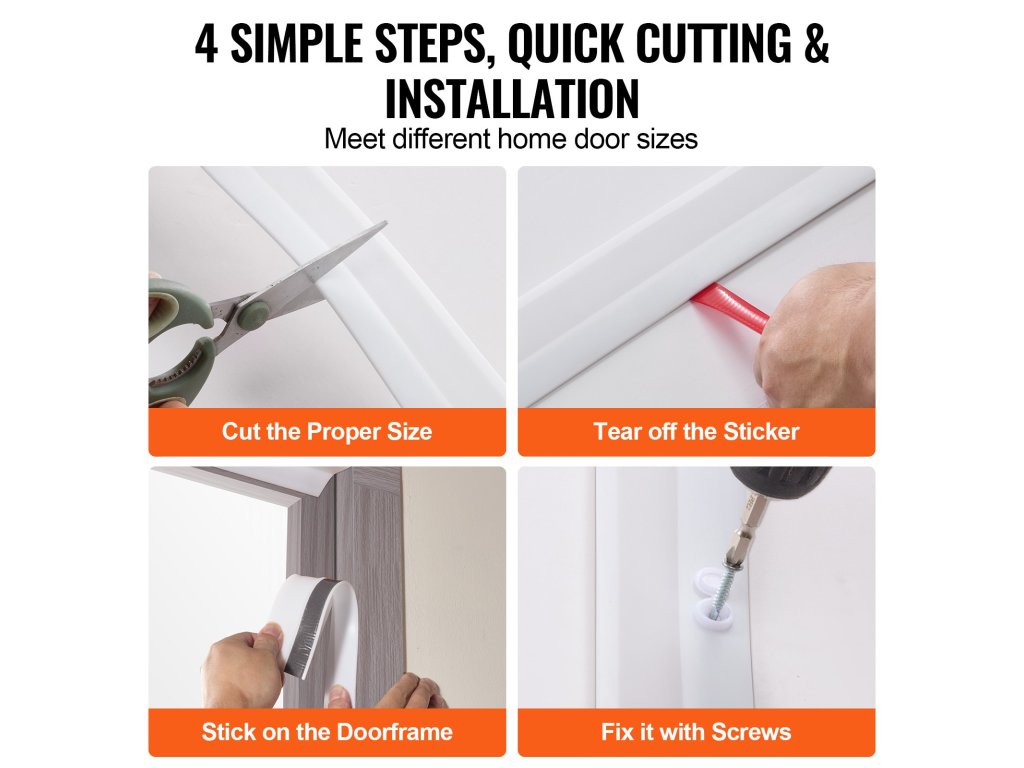 4 SIMPLE STEPS, QUICK CUTTING & INSTALLATION
Meet different home door sizes

Cut the Proper Size

Tear off the Sticker

Stick on the Doorframe

Fix it with Screws