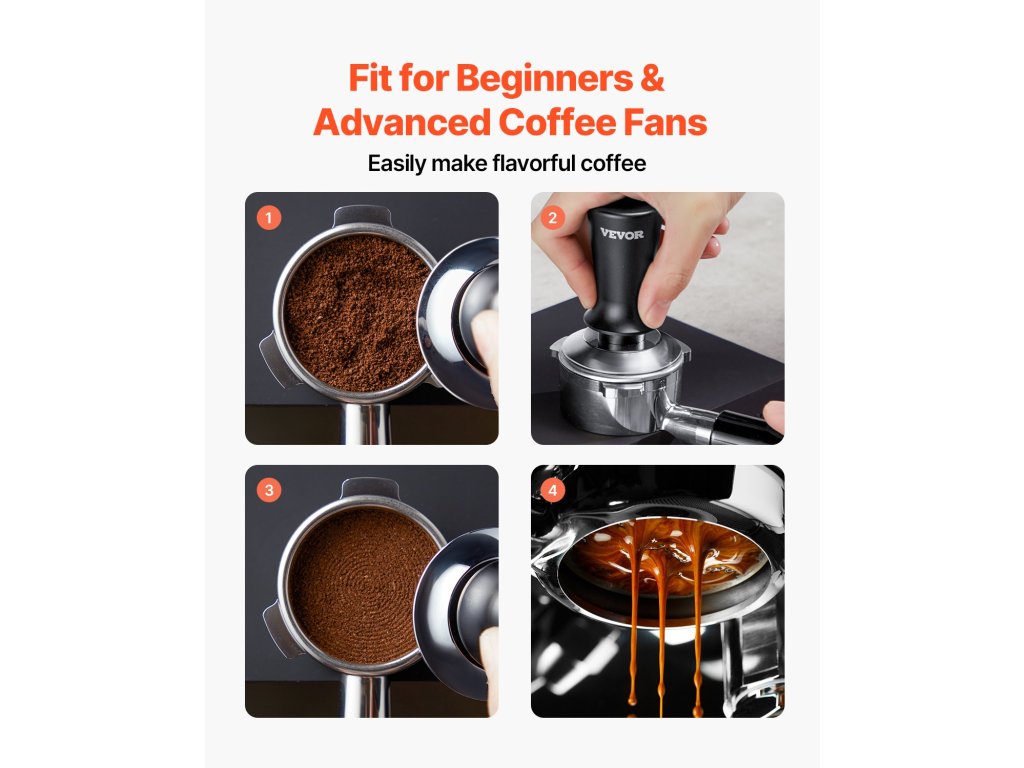 Fit for Beginners & Advanced Coffee Fans

Easily make flavorful coffee

1

2

VEVOR

3

4