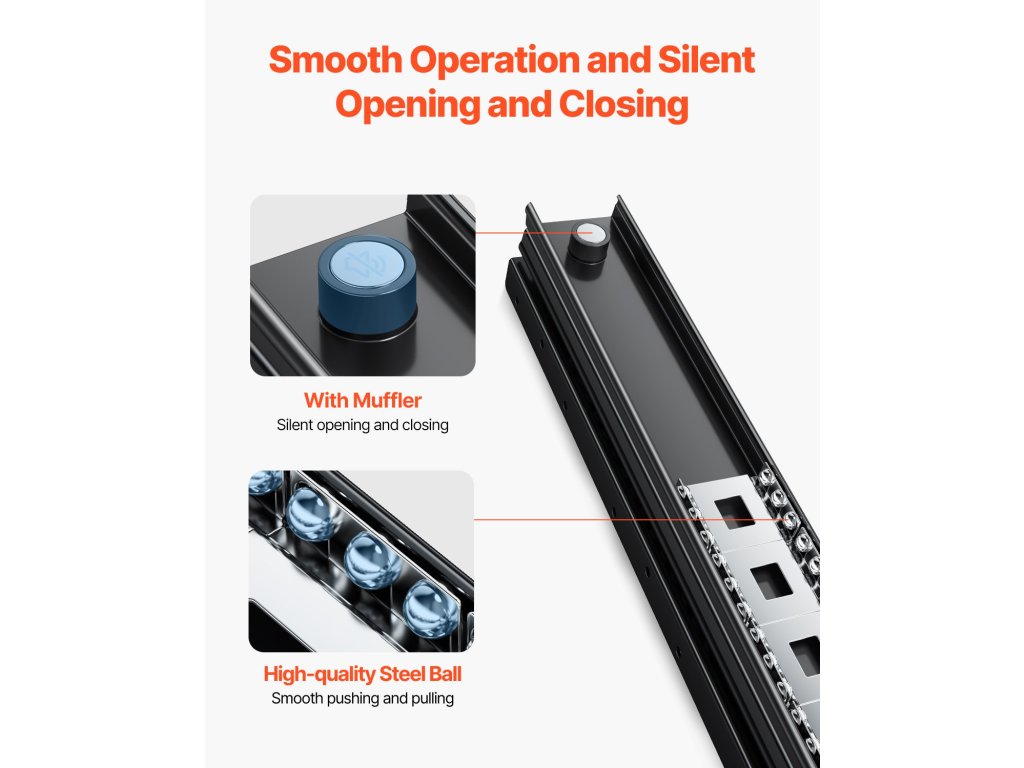 Smooth Operation and Silent Opening and Closing

With Muffler
Silent opening and closing

High-quality Steel Ball
Smooth pushing and pulling