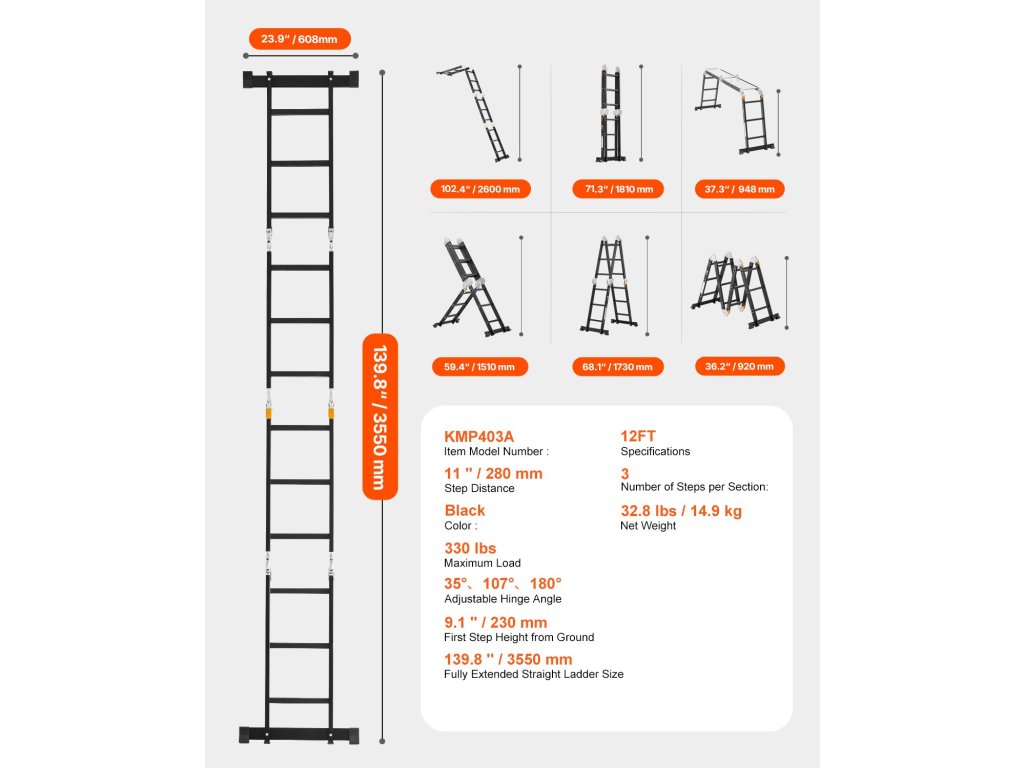 23.9" / 608mm

139.8" / 3550 mm

102.4" / 2600 mm

71.3" / 1810 mm

37.3" / 948 mm

59.4" / 1510 mm

68.1" / 1730 mm

36.2" / 920 mm

KMP403A
Item Model Number :

11 " / 280 mm
Step Distance

Black
Color :

330 lbs
Maximum Load

35°、107°、180°
Adjustable Hinge Angle

9.1 " / 230 mm
First Step Height from Ground

139.8 " / 3550 mm
Fully Extended Straight Ladder Size

12FT
Specifications

3
Number of Steps per Section:

32.8 lbs / 14.9 kg
Net Weight