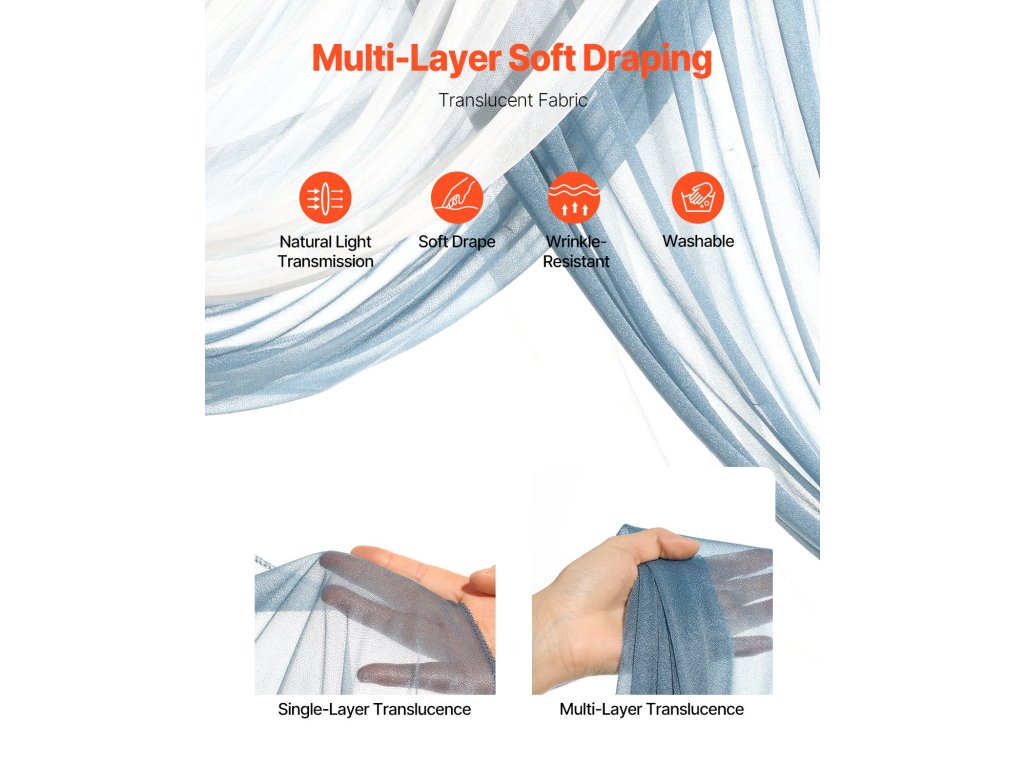 Multi-Layer Soft Draping

Translucent Fabric

Natural Light Transmission

Soft Drape

Wrinkle-Resistant

Washable

Single-Layer Translucence

Multi-Layer Translucence