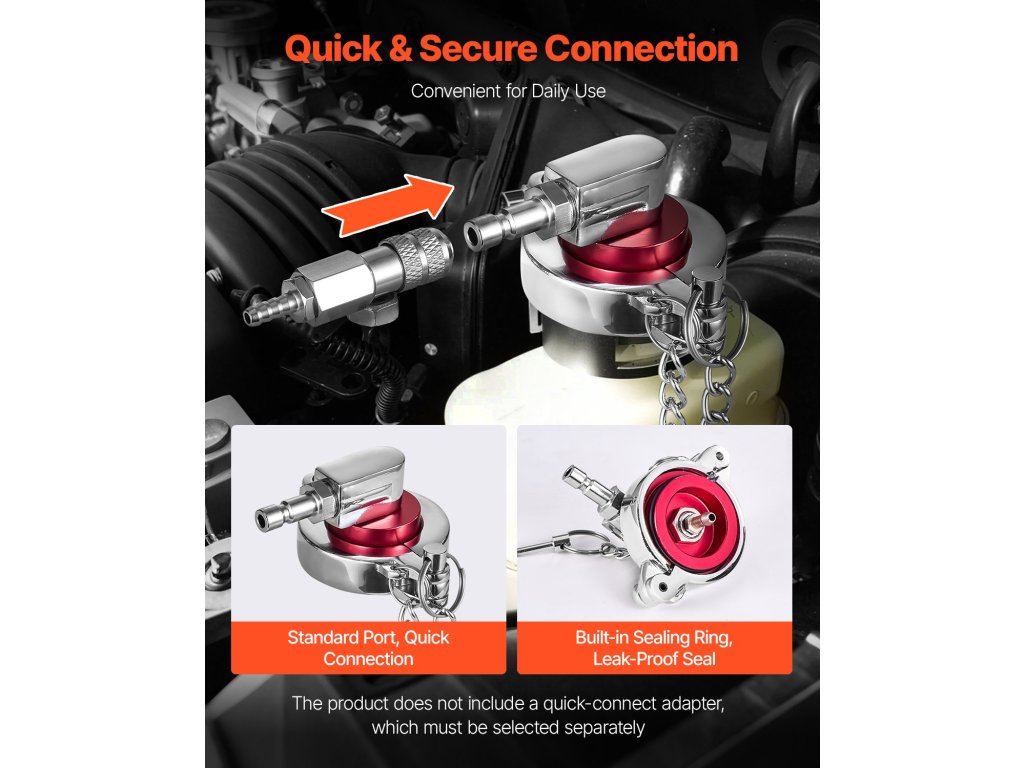 Quick & Secure Connection

Convenient for Daily Use

Standard Port, Quick Connection

Built-in Sealing Ring, Leak-Proof Seal

The product does not include a quick-connect adapter, which must be selected separately