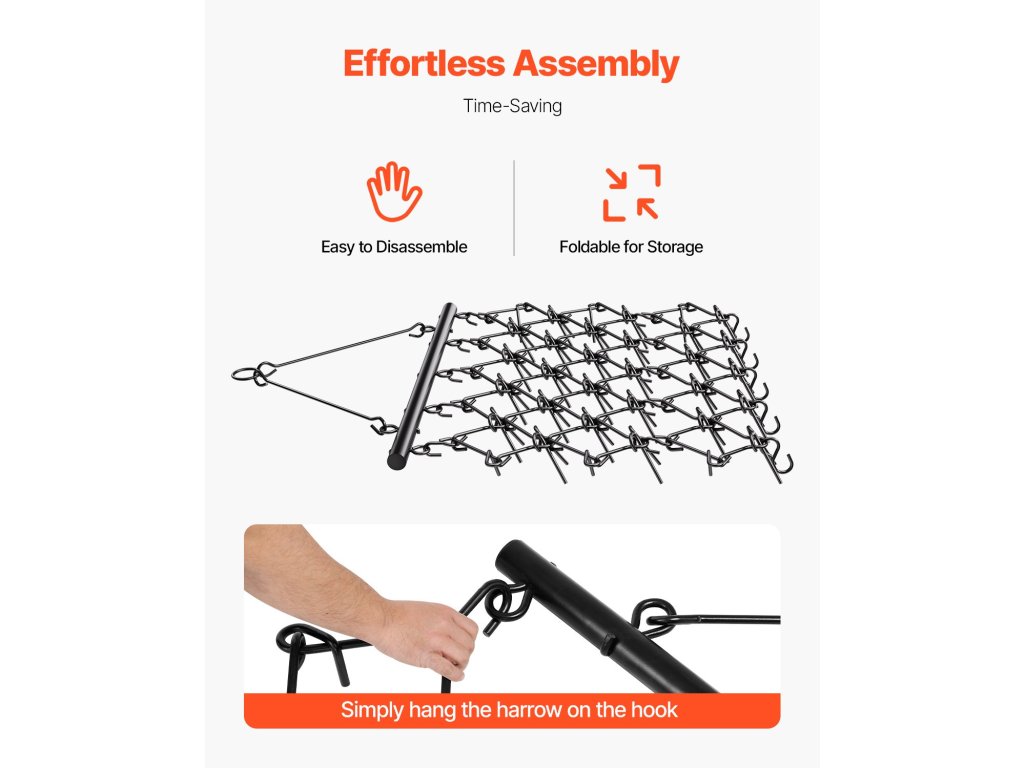 Effortless Assembly

Time-Saving

Easy to Disassemble

Foldable for Storage

Simply hang the harrow on the hook