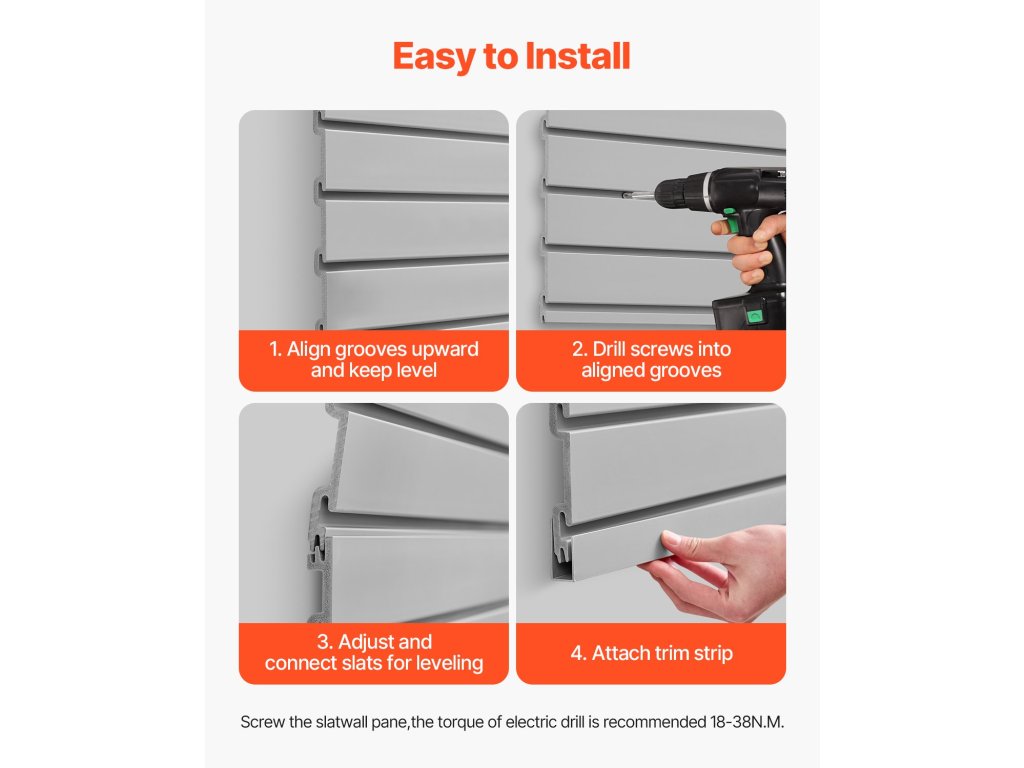 Easy to Install

1. Align grooves upward and keep level

2. Drill screws into aligned grooves

3. Adjust and connect slats for leveling

4. Attach trim strip

Screw the slatwall pane,the torque of electric drill is recommended 18-38N.M.