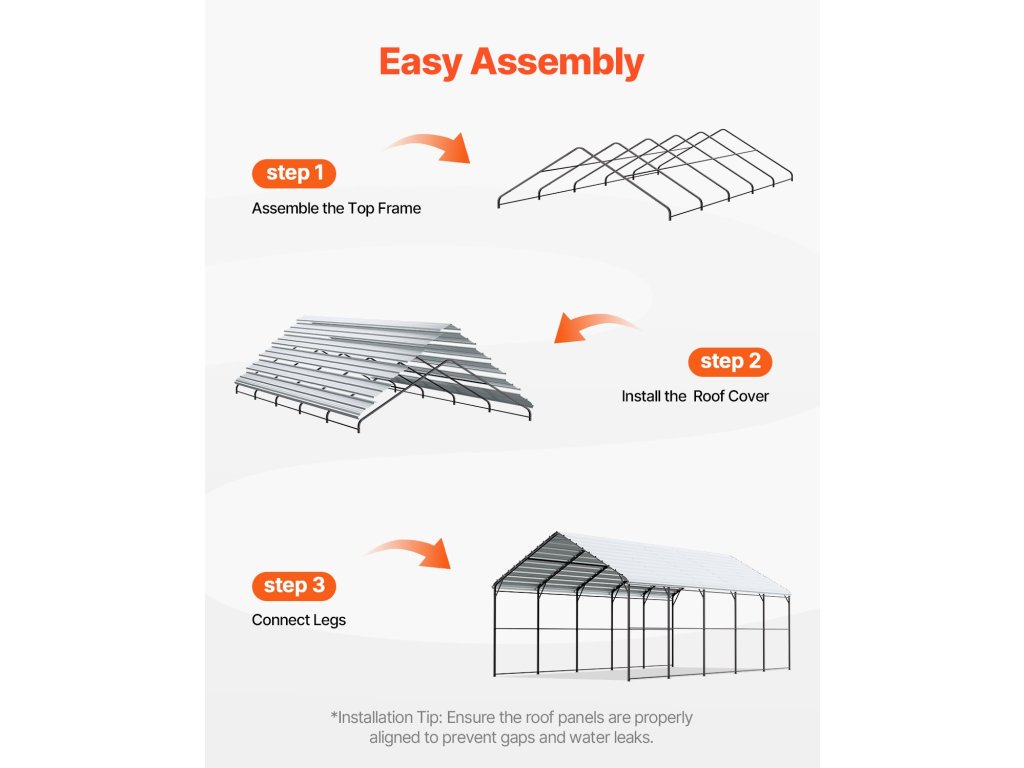 Easy Assembly

step 1
Assemble the Top Frame

step 2
Install the  Roof Cover

step 3
Connect Legs

*Installation Tip: Ensure the roof panels are properly aligned to prevent gaps and water leaks.