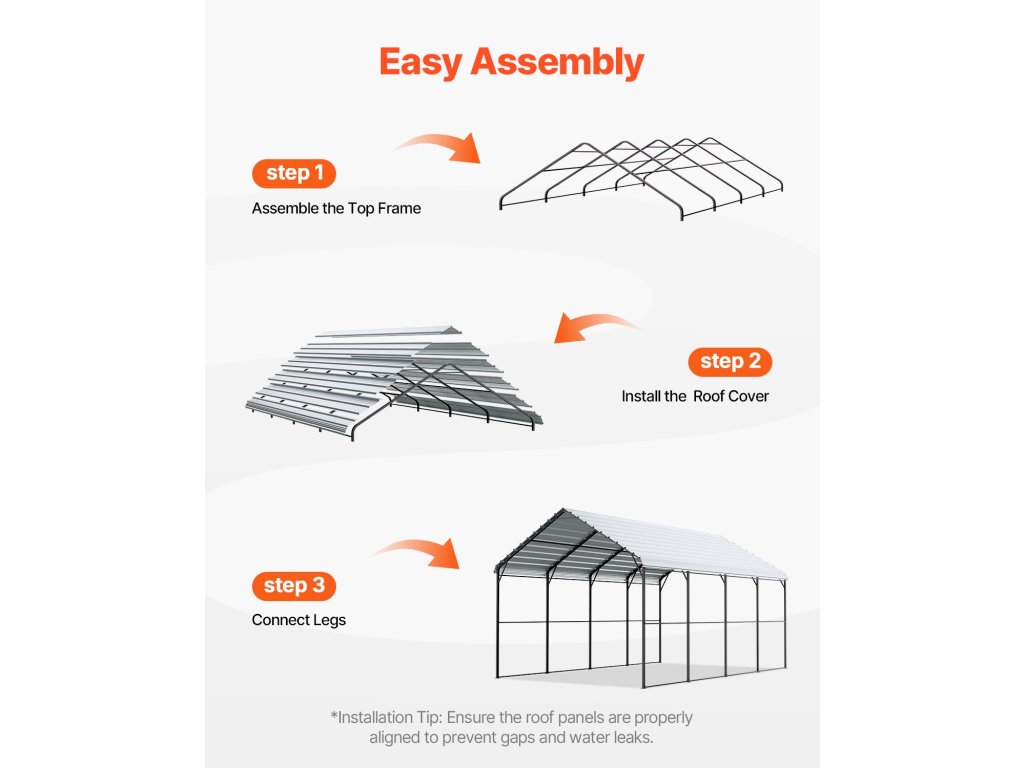 Easy Assembly

step 1

Assemble the Top Frame

step 2

Install the  Roof Cover

step 3

Connect Legs

*Installation Tip: Ensure the roof panels are properly aligned to prevent gaps and water leaks.