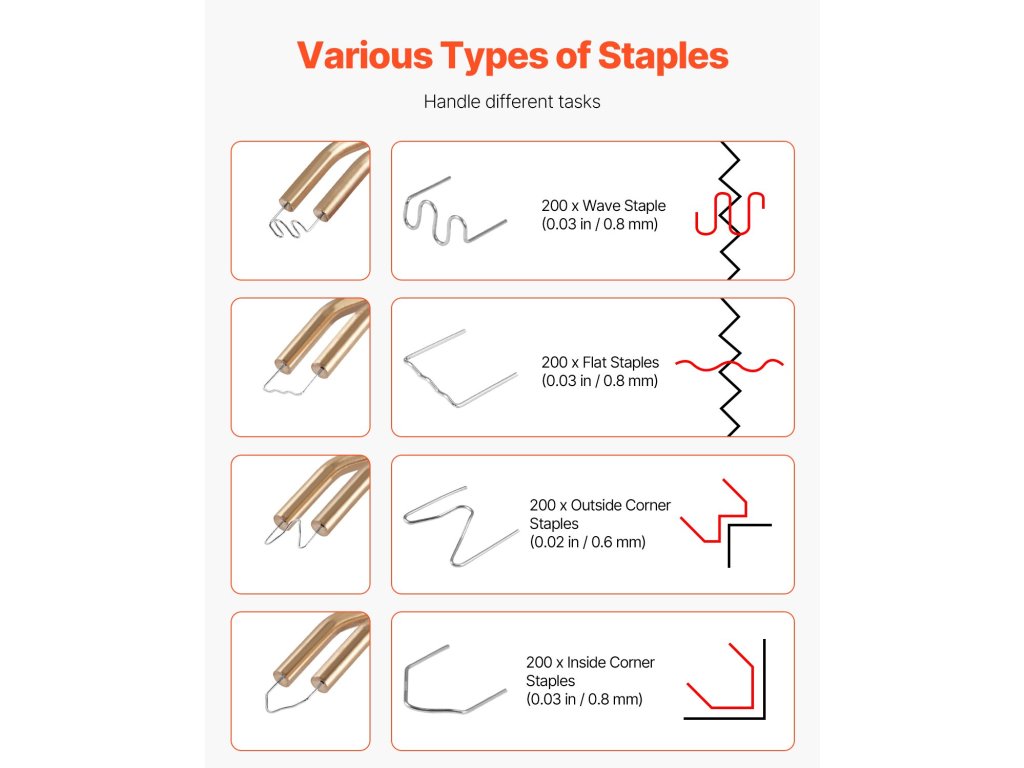 Various Types of Staples

Handle different tasks

200 x Wave Staple
(0.03 in / 0.8 mm)

200 x Flat Staples
(0.03 in / 0.8 mm)

200 x Outside Corner Staples
(0.02 in / 0.6 mm)

200 x Inside Corner Staples
(0.03 in / 0.8 mm)