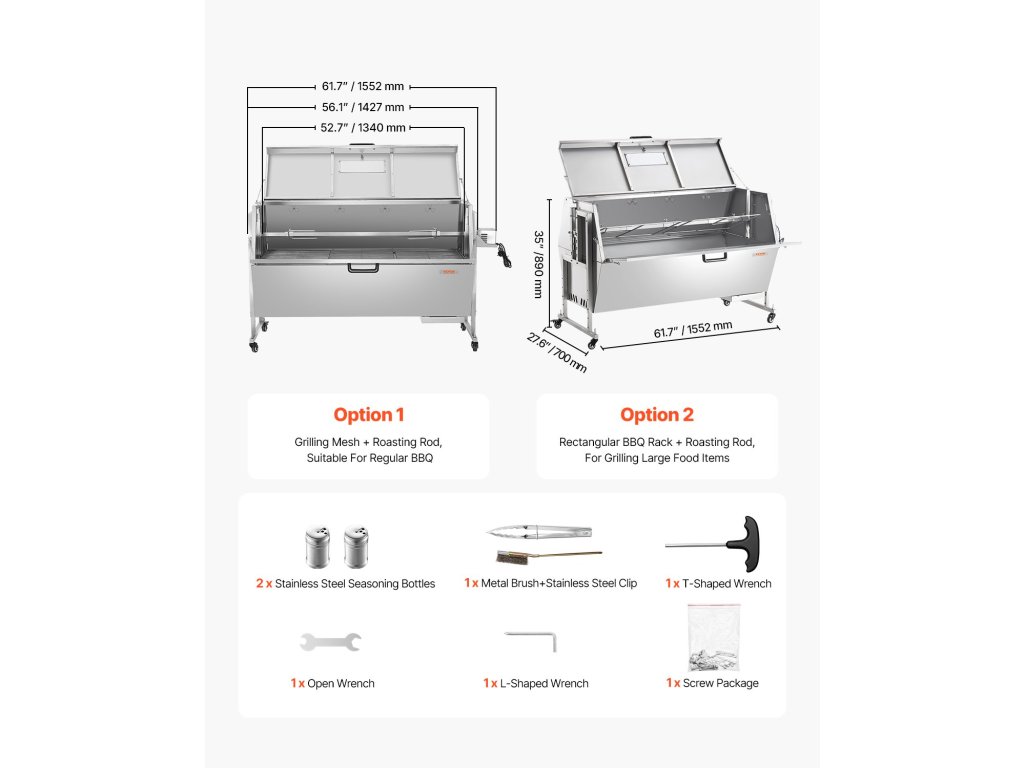 61.7" / 1552 mm
56.1" / 1427 mm
52.7" / 1340 mm

35" / 890 mm
27.6" / 700 mm
61.7" / 1552 mm

Option 1
Grilling Mesh + Roasting Rod, Suitable For Regular BBQ

Option 2
Rectangular BBQ Rack + Roasting Rod, For Grilling Large Food Items

2 x Stainless Steel Seasoning Bottles
1 x Metal Brush+Stainless Steel Clip
1 x T-Shaped Wrench
1 x Open Wrench
1 x L-Shaped Wrench
1 x Screw Package