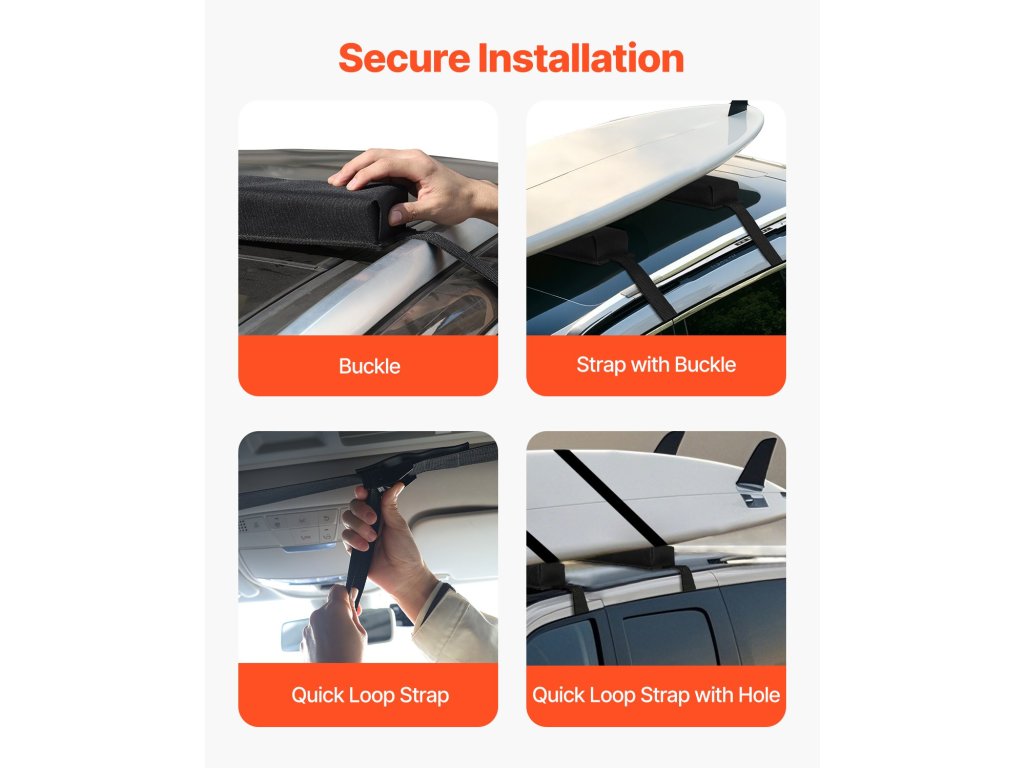 Secure Installation

Buckle

Strap with Buckle

Quick Loop Strap

Quick Loop Strap with Hole