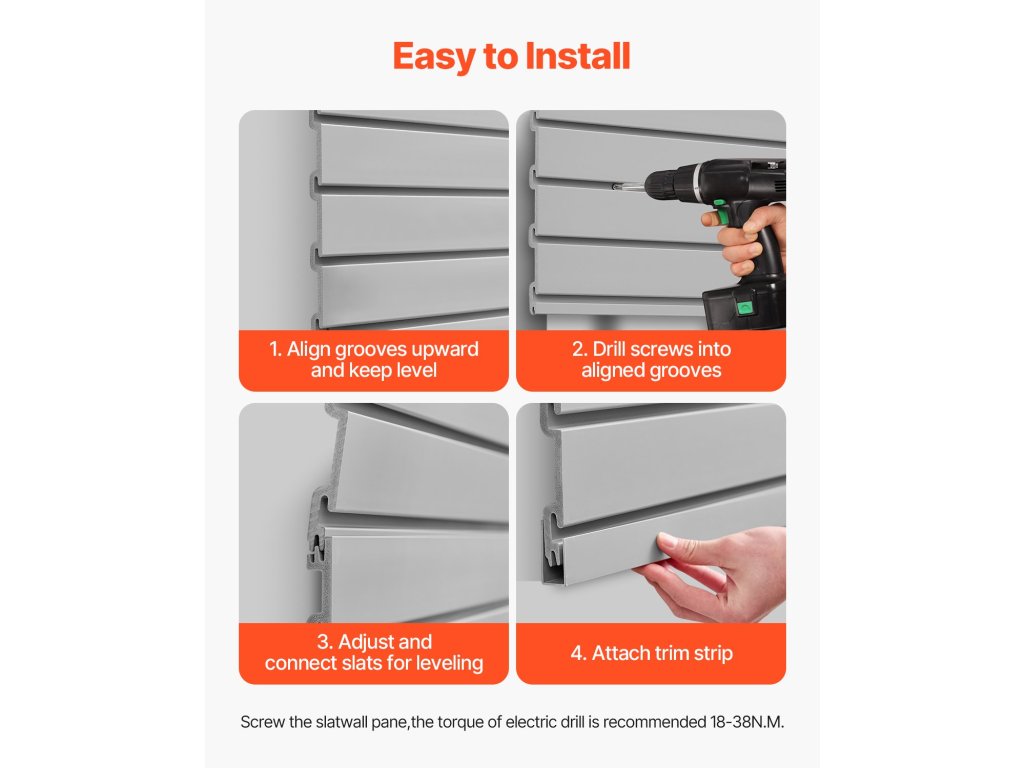 Easy to Install

1. Align grooves upward and keep level

2. Drill screws into aligned grooves

3. Adjust and connect slats for leveling

4. Attach trim strip

Screw the slatwall pane,the torque of electric drill is recommended 18-38N.M.