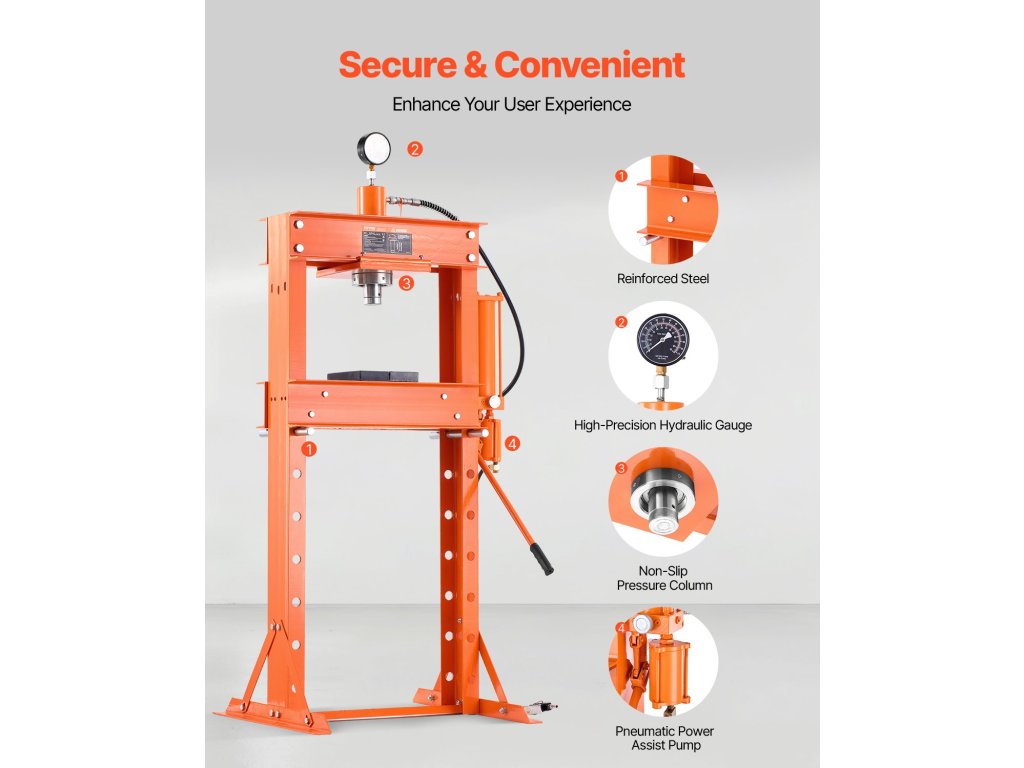 Secure & Convenient

Enhance Your User Experience

2

3

1

4

1

Reinforced Steel

2

High-Precision Hydraulic Gauge

3

Non-Slip Pressure Column

4

Pneumatic Power Assist Pump