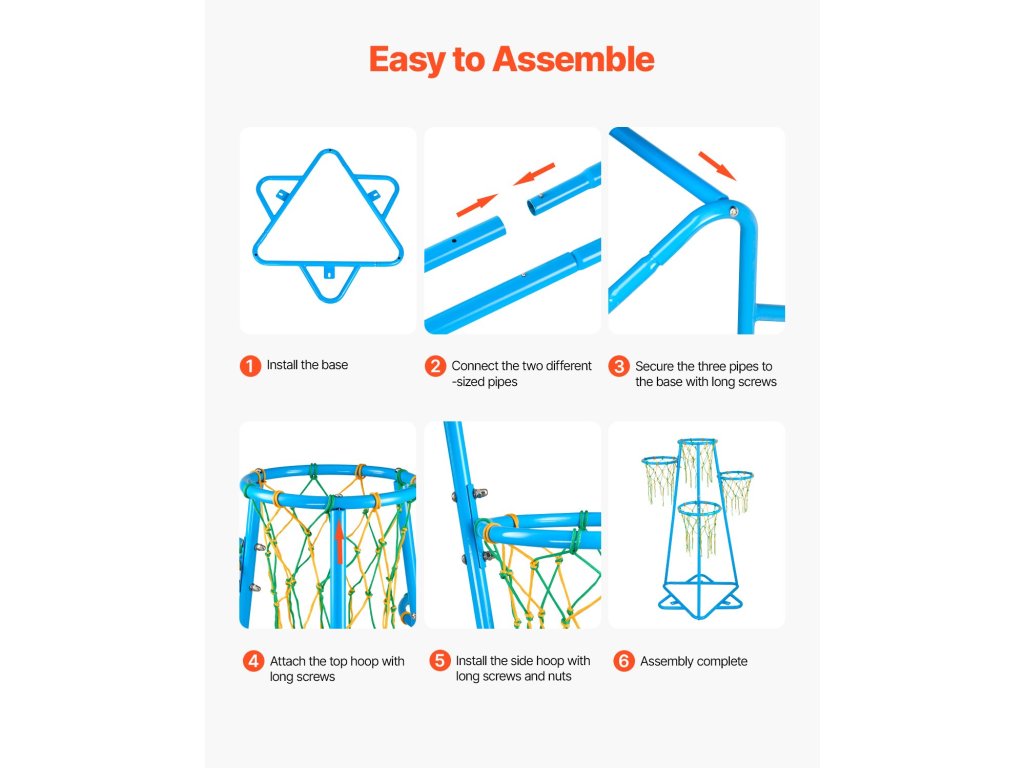 Easy to Assemble

1 Install the base

2 Connect the two different -sized pipes

3 Secure the three pipes to the base with long screws

4 Attach the top hoop with long screws

5 Install the side hoop with long screws and nuts

6 Assembly complete