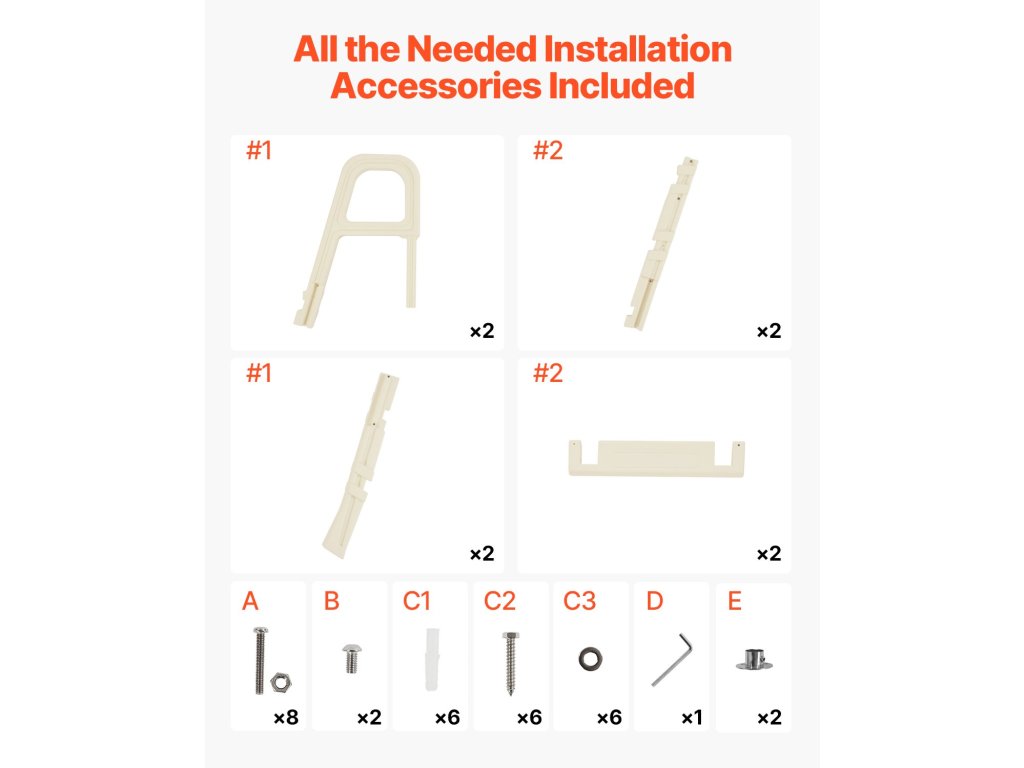 All the Needed Installation Accessories Included

#1
×2

#2
×2

#1
×2

#2
×2

A
×8

B
×2

C1
×6

C2
×6

C3
×6

D
×1

E
×2