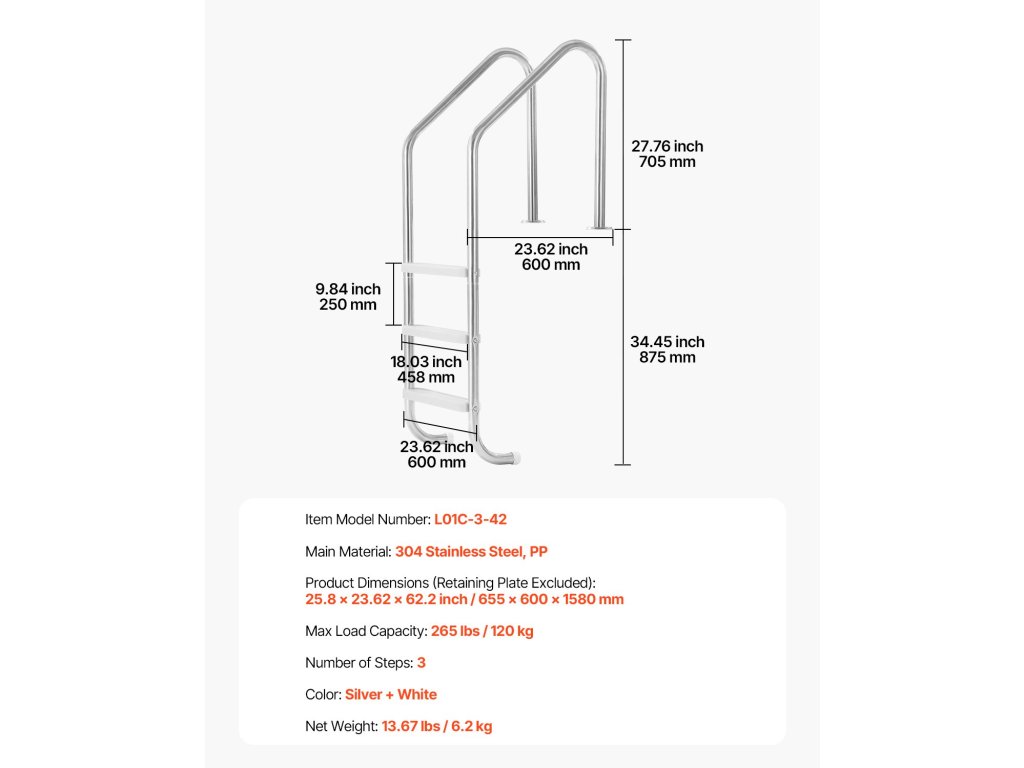 27.76 inch
705 mm

23.62 inch
600 mm

9.84 inch
250 mm

34.45 inch
875 mm

18.03 inch
458 mm

23.62 inch
600 mm

Item Model Number: L01C-3-42

Main Material: 304 Stainless Steel, PP

Product Dimensions (Retaining Plate Excluded):
25.8 × 23.62 × 62.2 inch / 655 × 600 × 1580 mm

Max Load Capacity: 265 lbs / 120 kg

Number of Steps: 3

Color: Silver + White

Net Weight: 13.67 lbs / 6.2 kg