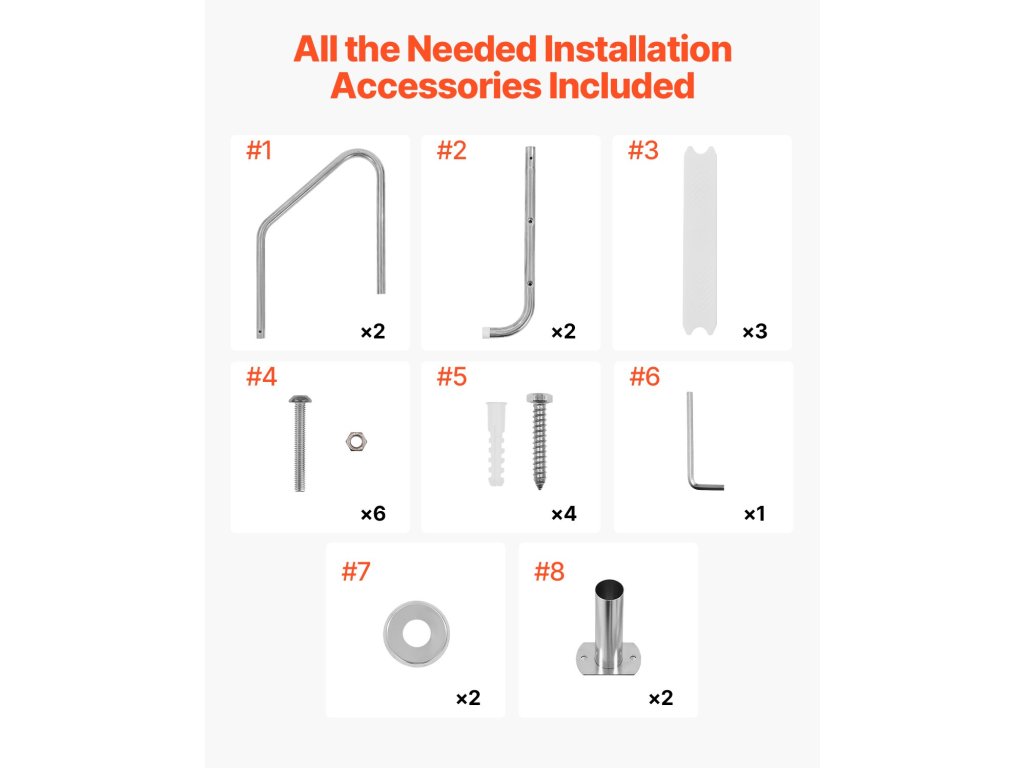 All the Needed Installation Accessories Included

#1

×2

#2

×2

#3

×3

#4

×6

#5

×4

#6

×1

#7

×2

#8

×2