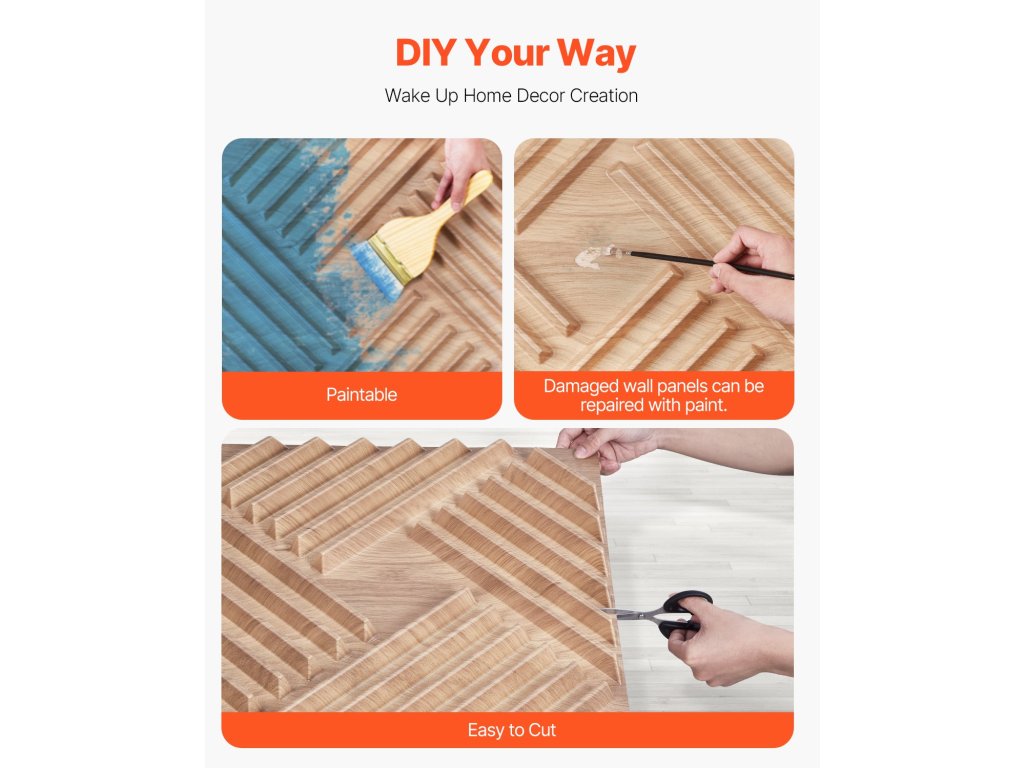 DIY Your Way

Wake Up Home Decor Creation

Paintable

Damaged wall panels can be repaired with paint.

Easy to Cut