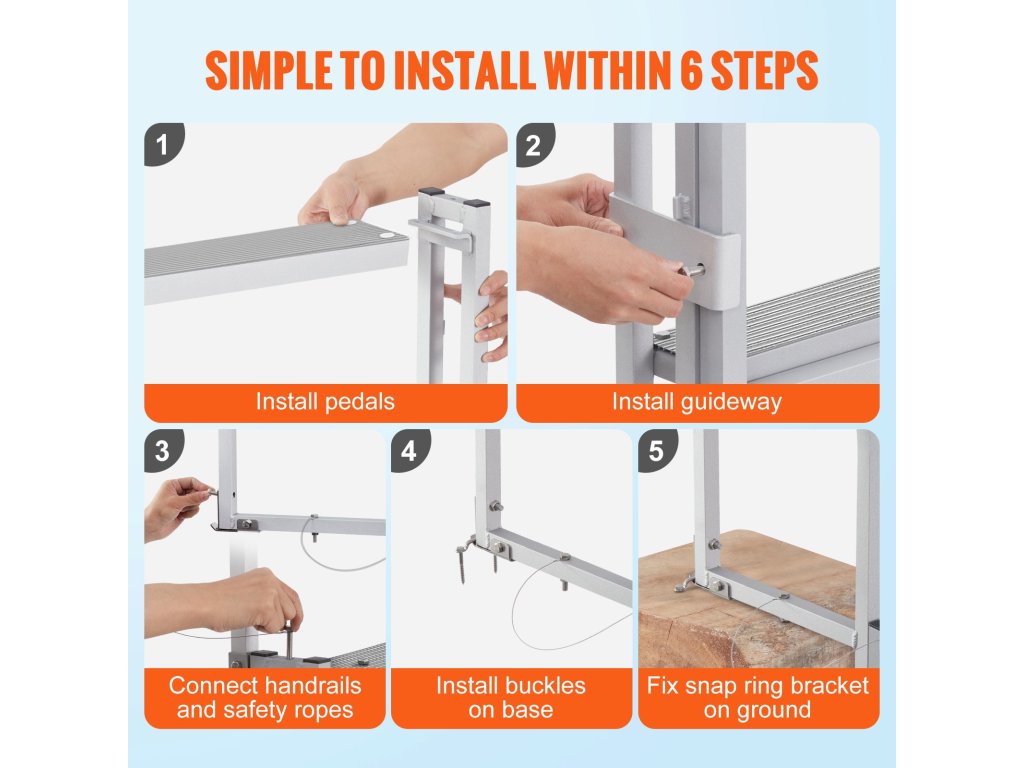 SIMPLE TO INSTALL WITHIN 6 STEPS

1
Install pedals

2
Install guideway

3
Connect handrails and safety ropes

4
Install buckles on base

5
Fix snap ring bracket on ground