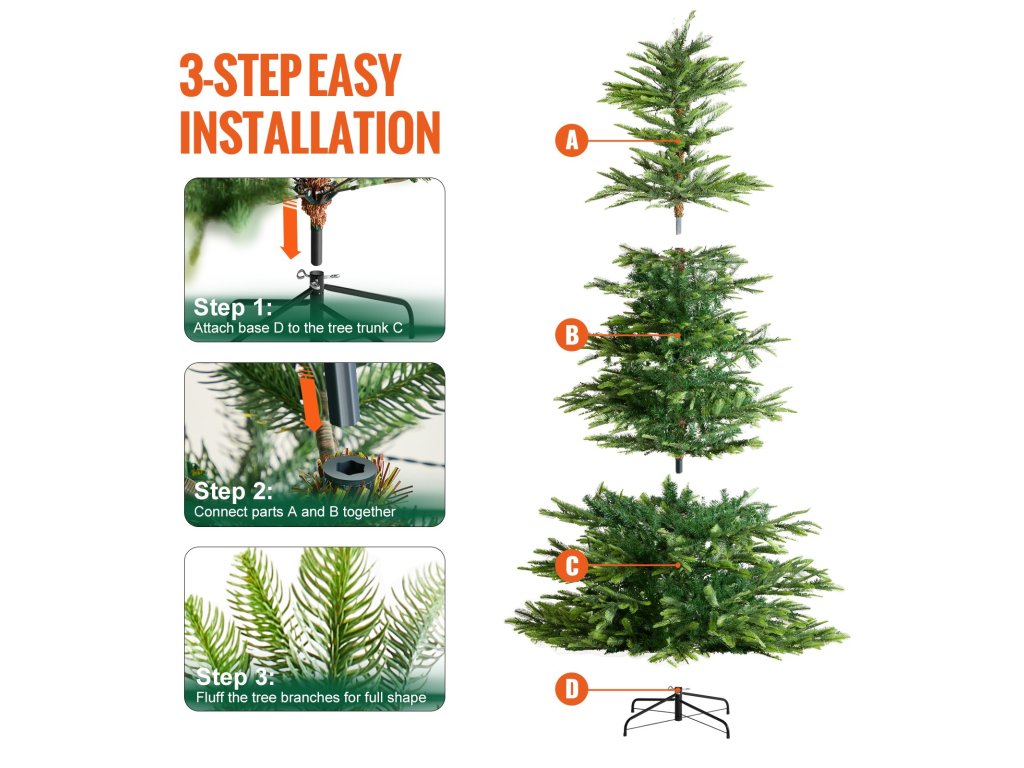 3-STEP EASY INSTALLATION

Step 1:
Attach base D to the tree trunk C

Step 2:
Connect parts A and B together

Step 3:
Fluff the tree branches for full shape

A

B

C

D