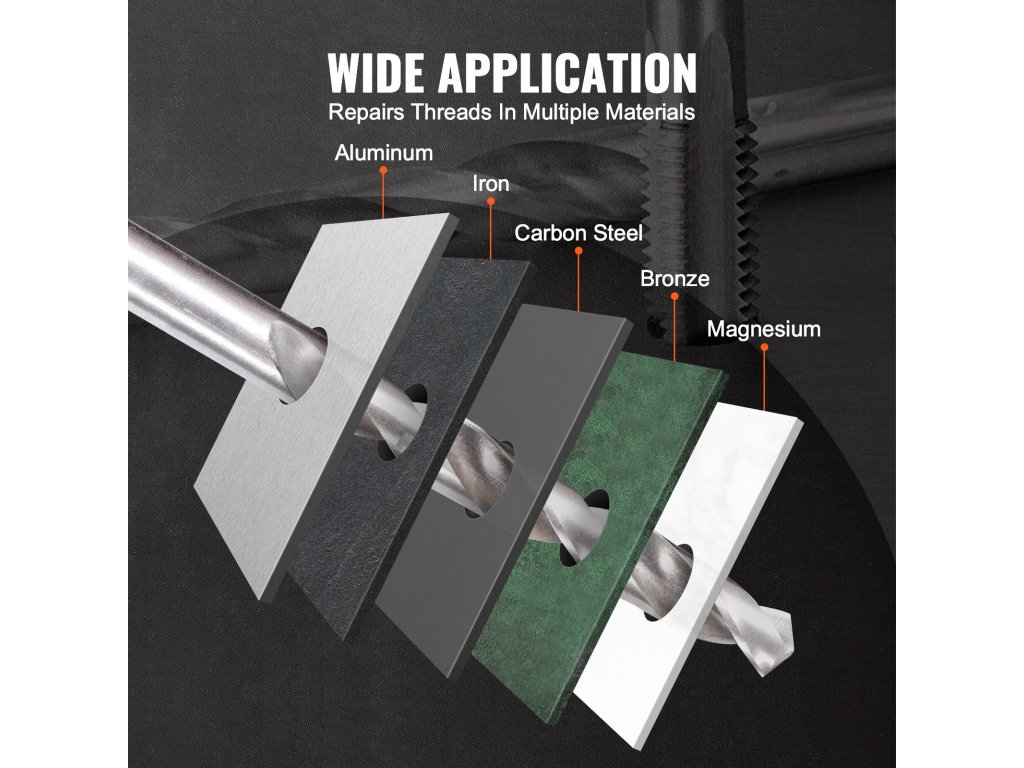 WIDE APPLICATION
Repairs Threads In Multiple Materials

Aluminum

Iron

Carbon Steel

Bronze

Magnesium