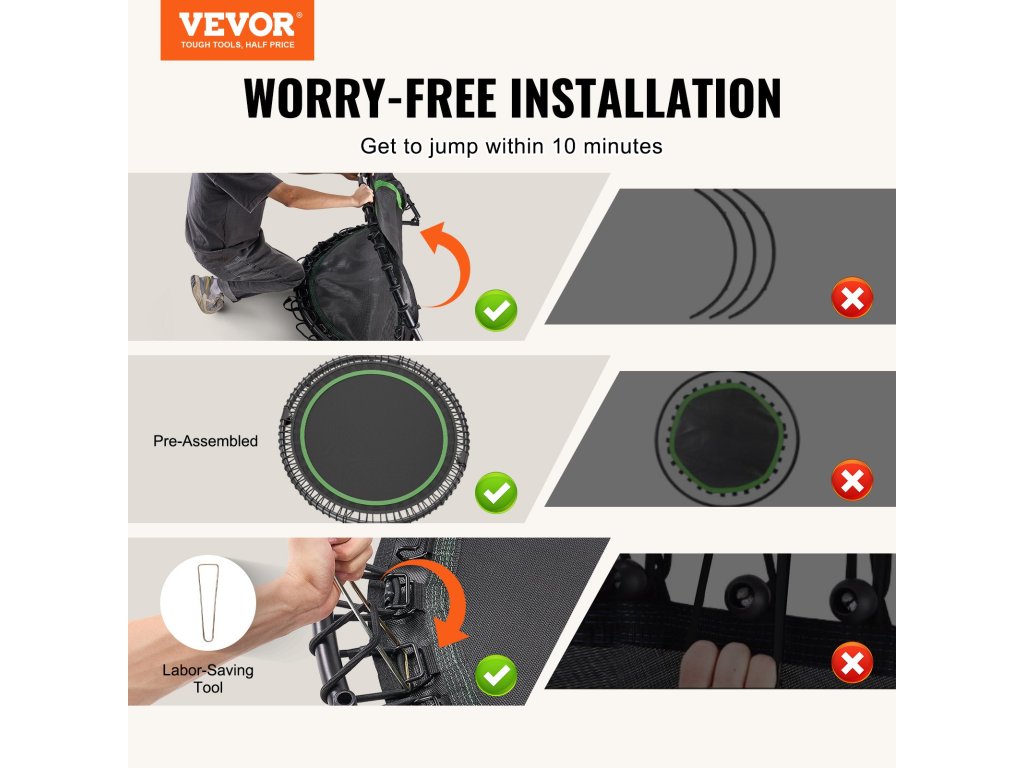 VEVOR
TOUGH TOOLS, HALF PRICE

WORRY-FREE INSTALLATION

Get to jump within 10 minutes

Pre-Assembled

Labor-Saving Tool