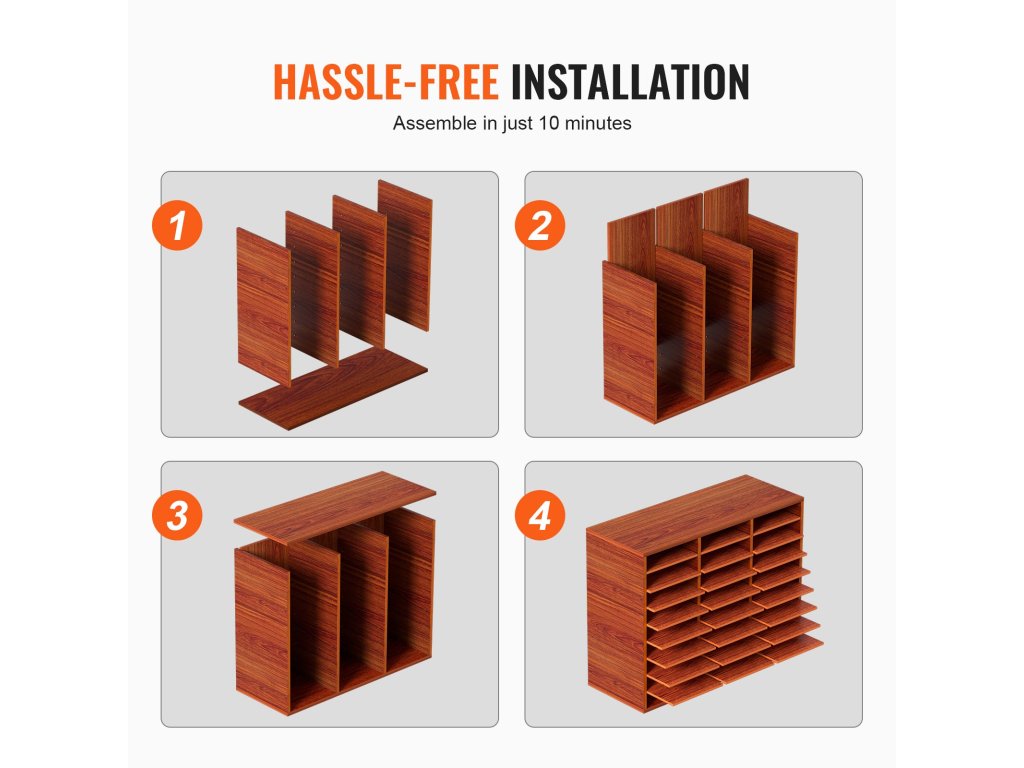 HASSLE-FREE INSTALLATION
Assemble in just 10 minutes

1

2

3

4