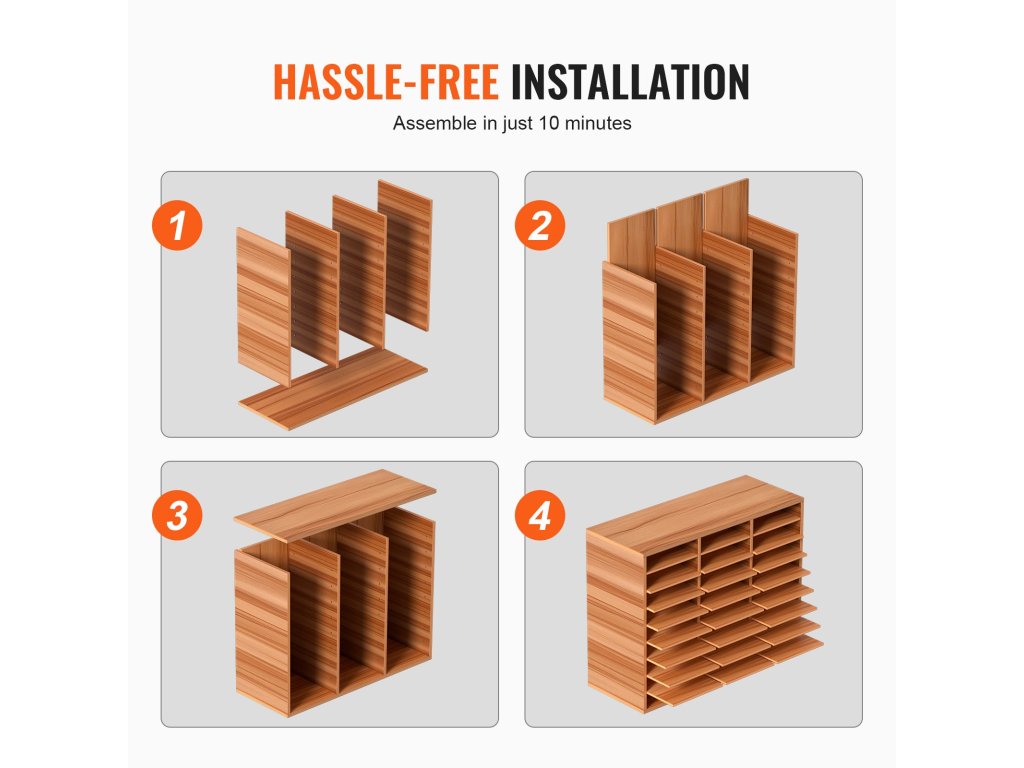 HASSLE-FREE INSTALLATION
Assemble in just 10 minutes

1

2

3

4