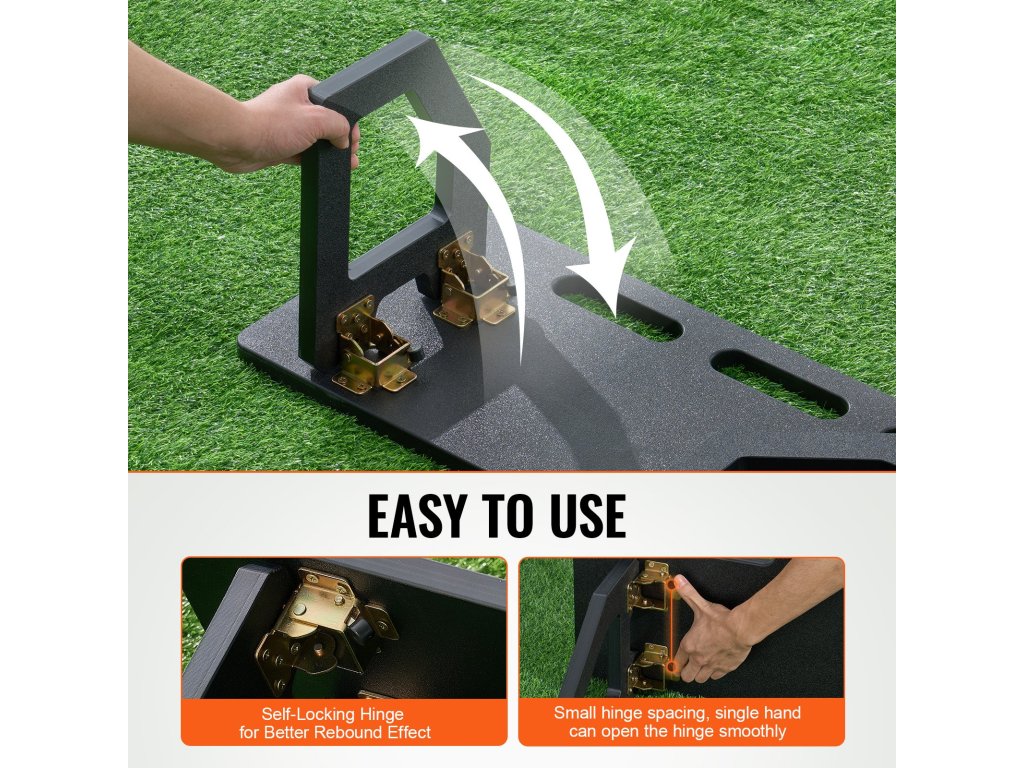 EASY TO USE

Self-Locking Hinge for Better Rebound Effect

Small hinge spacing, single hand can open the hinge smoothly