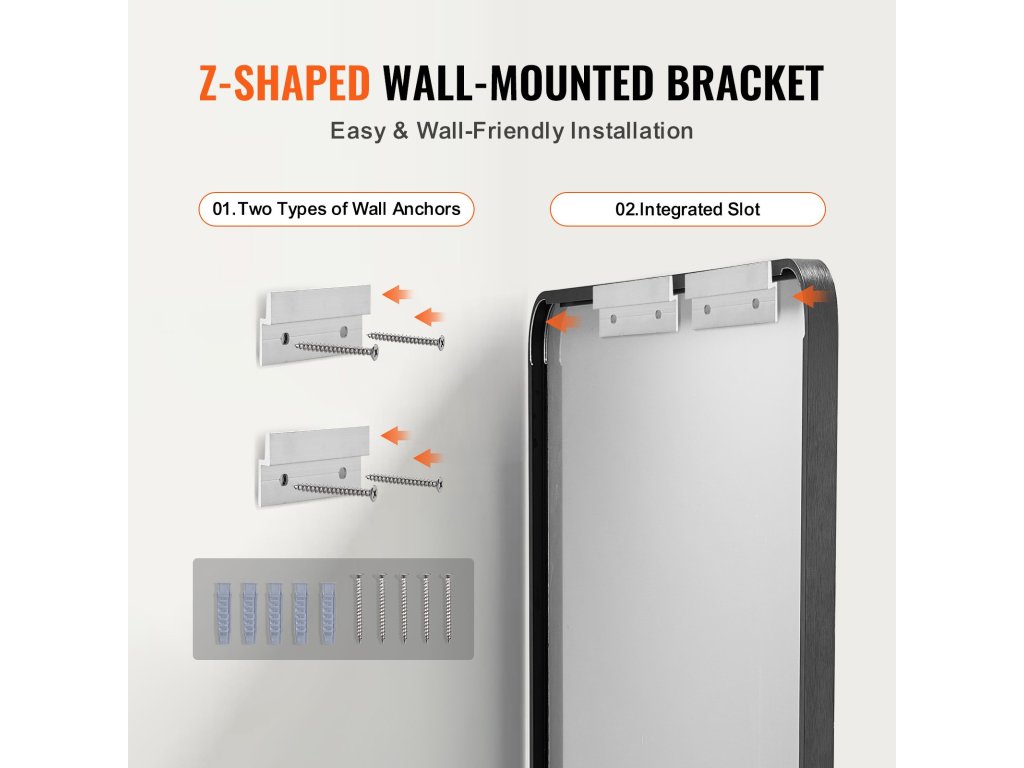 Z-SHAPED WALL-MOUNTED BRACKET

Easy & Wall-Friendly Installation

01.Two Types of Wall Anchors

02.Integrated Slot