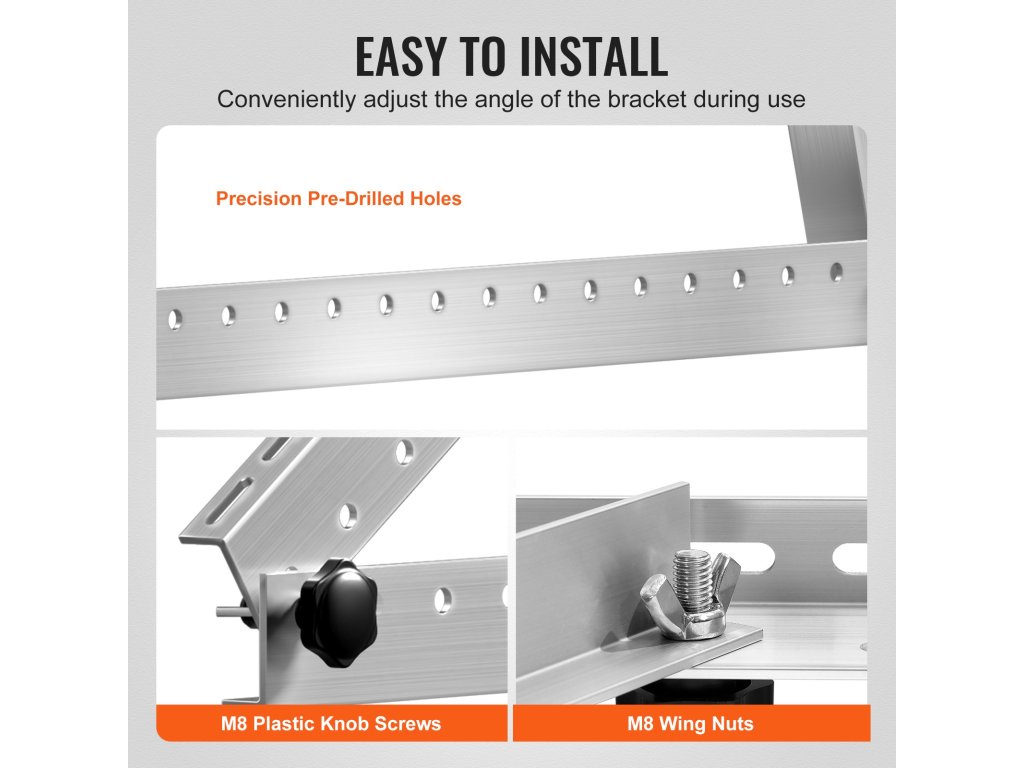 EASY TO INSTALL

Conveniently adjust the angle of the bracket during use

Precision Pre-Drilled Holes

M8 Plastic Knob Screws

M8 Wing Nuts