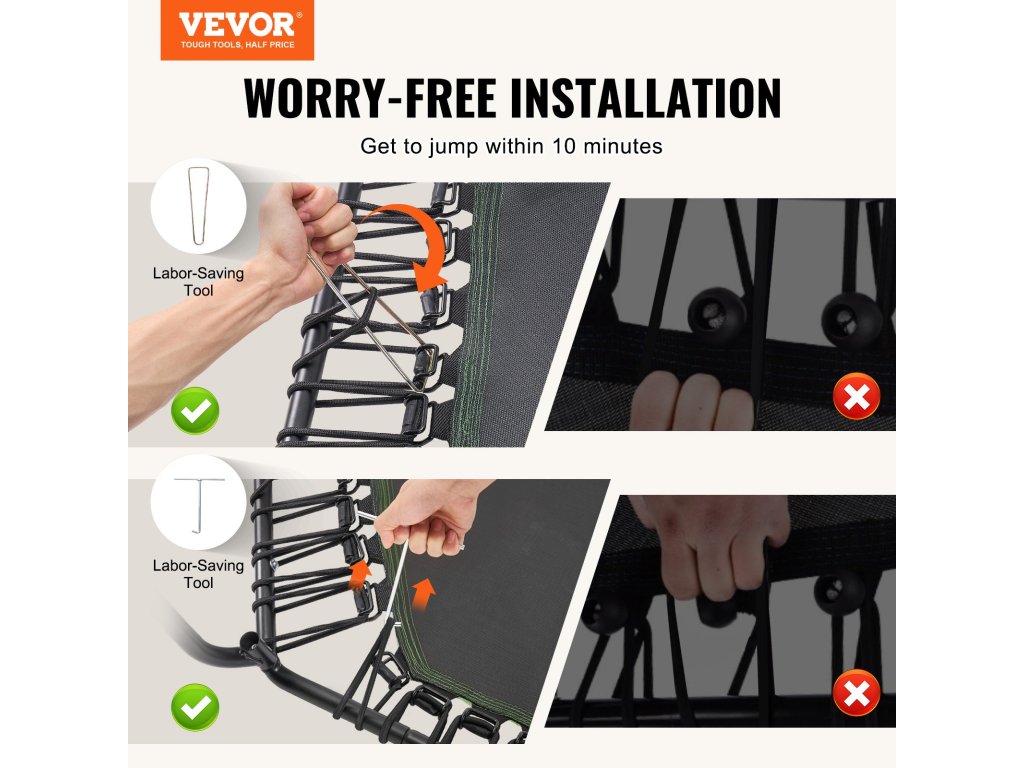 VEVOR
TOUGH TOOLS, HALF PRICE

WORRY-FREE INSTALLATION

Get to jump within 10 minutes

Labor-Saving Tool

Labor-Saving Tool